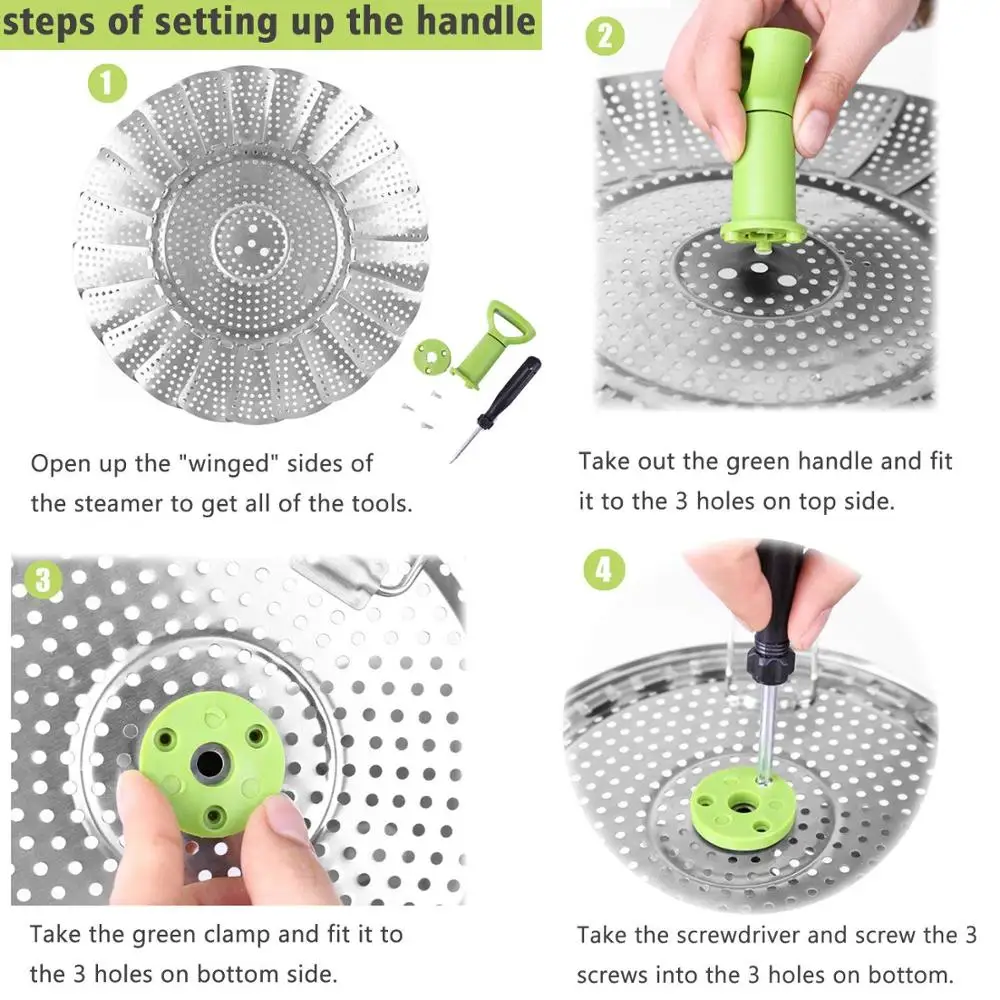 steps of setting up the handle

1

Open up the "winged" sides of the steamer to get all of the tools.

2

Take out the green handle and fit it to the 3 holes on top side.

3

Take the green clamp and fit it to the 3 holes on bottom side.

4

Take the screwdriver and screw the 3 screws into the 3 holes on bottom.