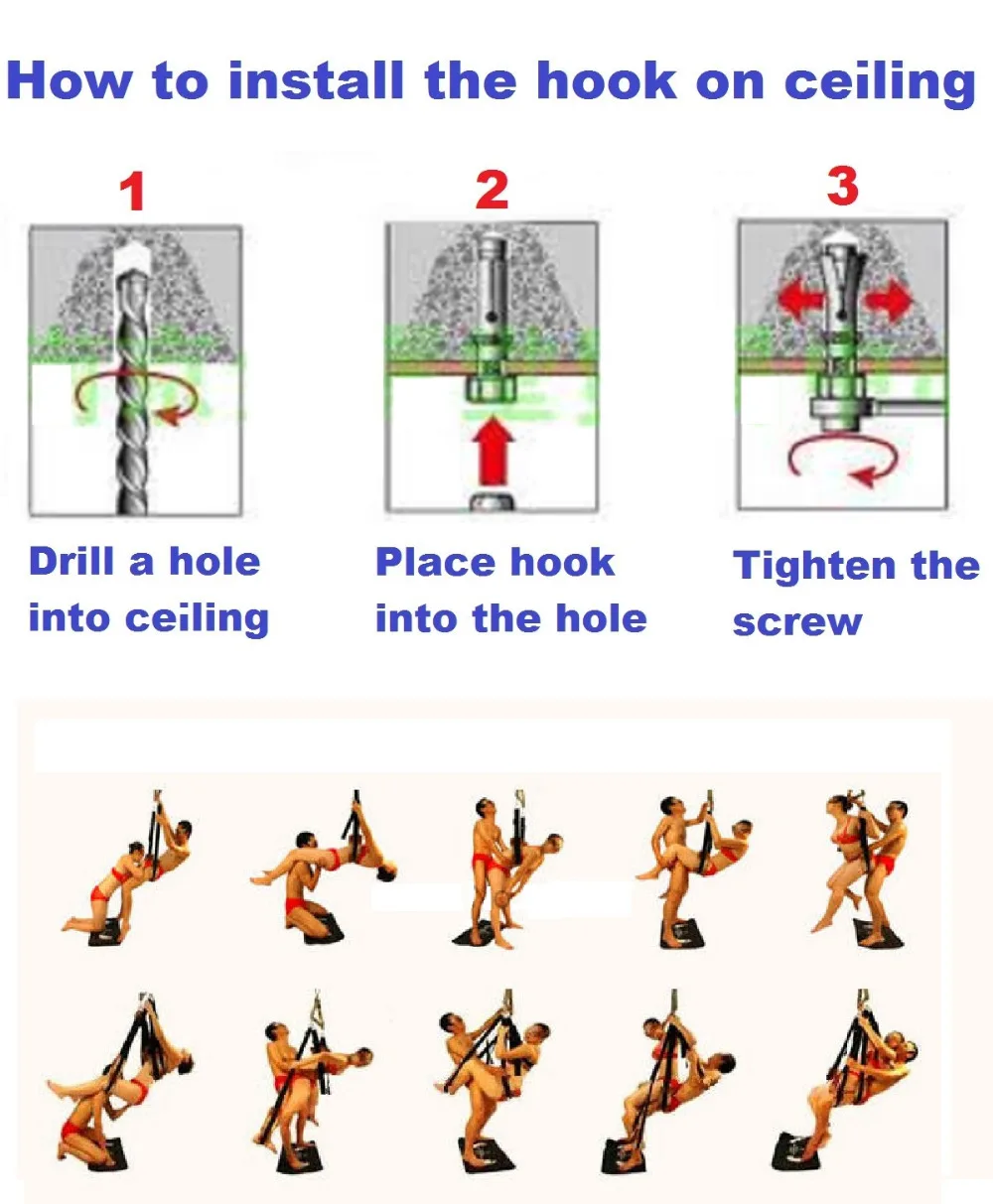 How to install the hook on ceiling

1

Drill a hole into ceiling

2

Place hook into the hole

3

Tighten the screw