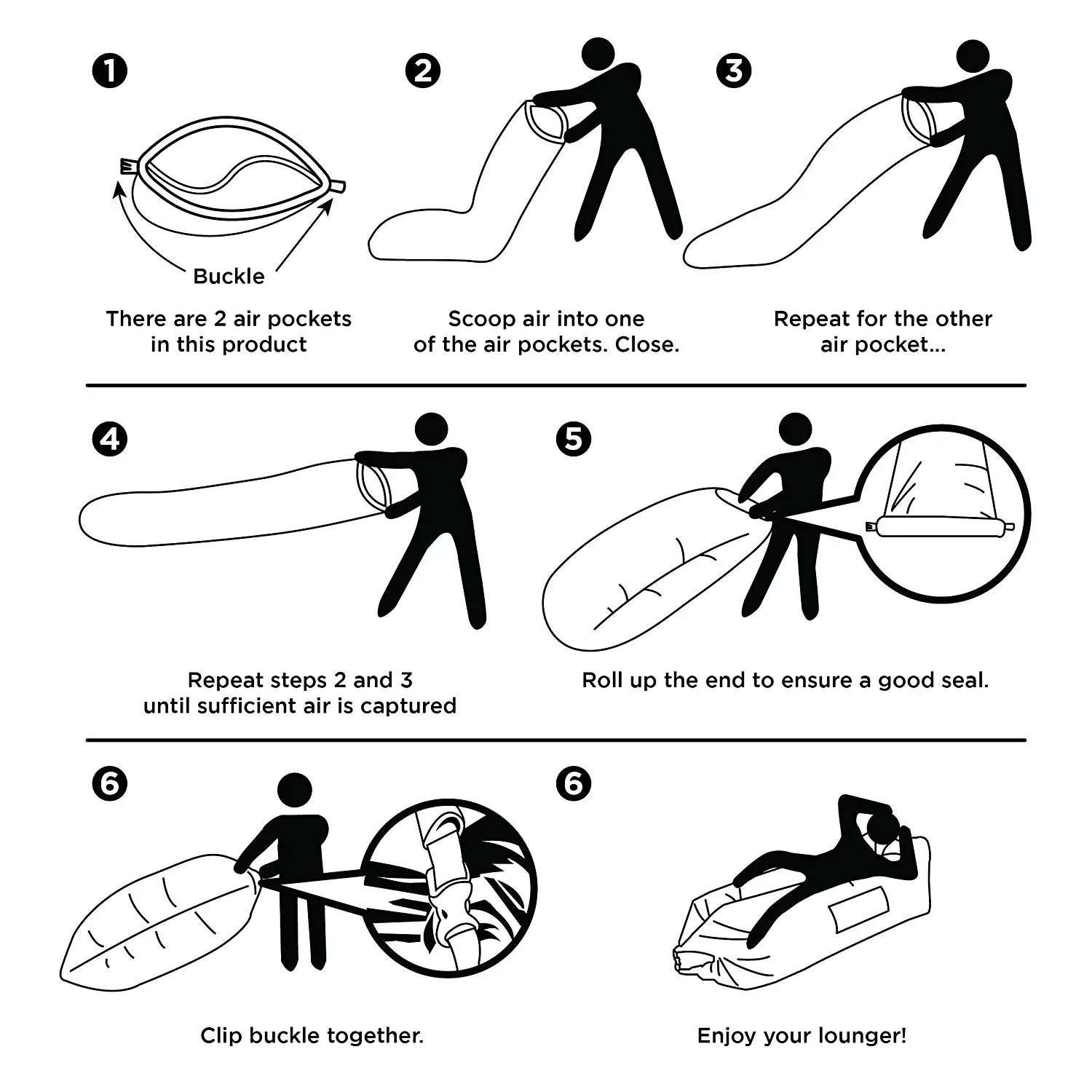 1

Buckle

There are 2 air pockets in this product

2

Scoop air into one of the air pockets. Close.

3

Repeat for the other air pocket...

4

Repeat steps 2 and 3 until sufficient air is captured

5

Roll up the end to ensure a good seal.

6

Clip buckle together.

6

Enjoy your lounger!