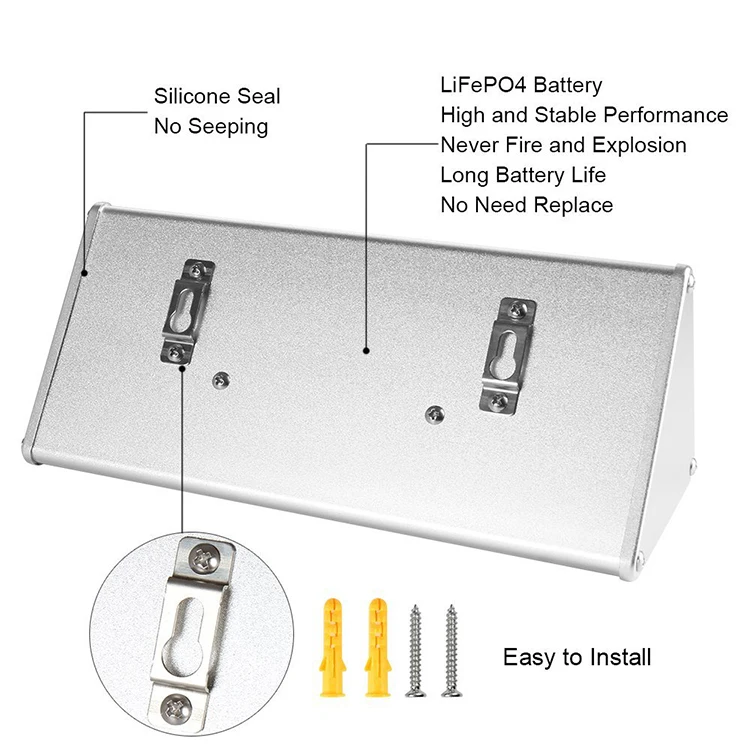 Silicone Seal
No Seeping

LiFePO4 Battery
High and Stable Performance
Never Fire and Explosion
Long Battery Life
No Need Replace

Easy to Install