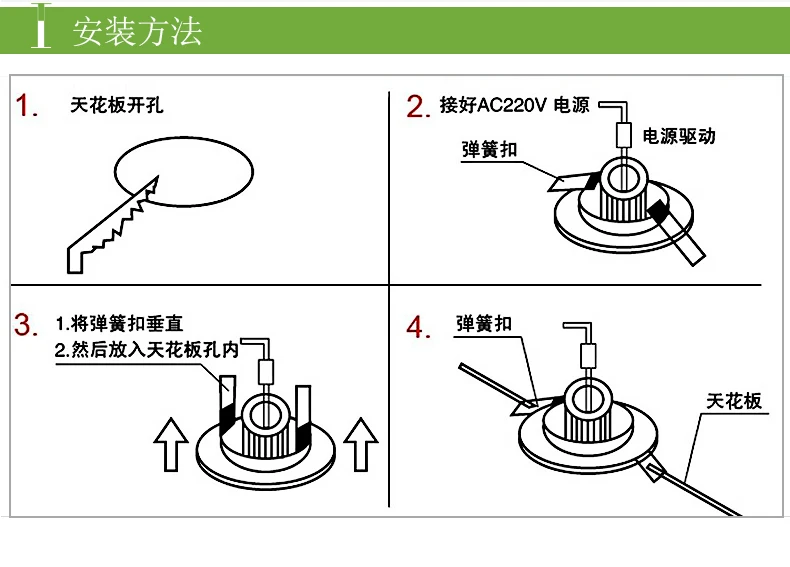 安装方法

1. 天花板开孔

2. 接好AC220V 电源

电源驱动

弹簧扣

3. 1.将弹簧扣垂直

2.然后放入天花板孔内

4. 弹簧扣

天花板