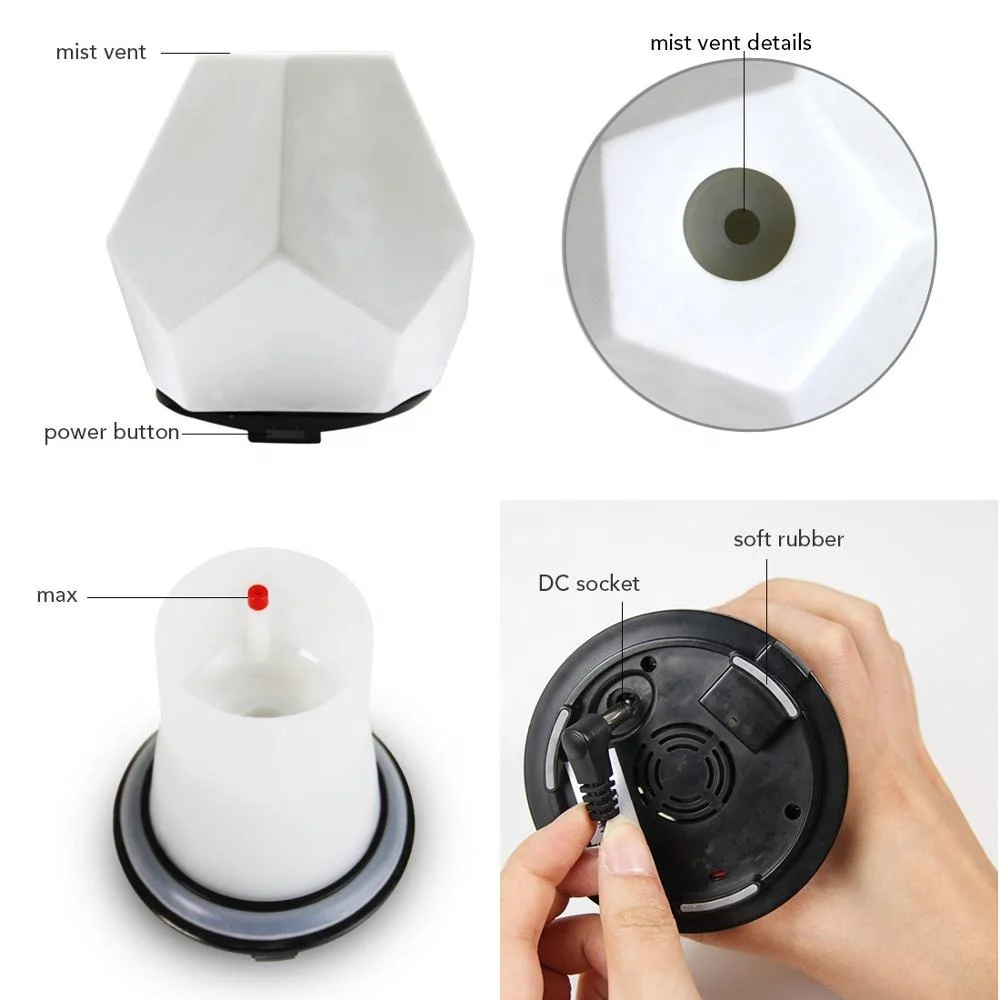 mist vent

mist vent details

power button

max

soft rubber

DC socket