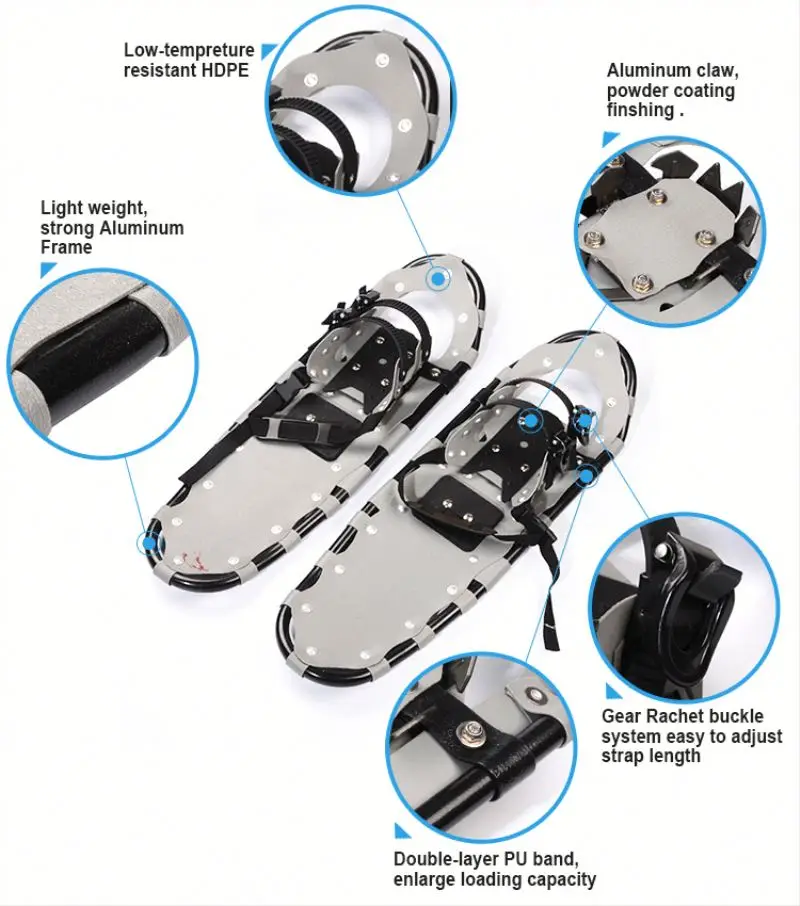 Low-tempreture resistant HDPE

Aluminum claw, powder coating finshing .

Light weight, strong Aluminum Frame

Gear Rachet buckle system easy to adjust strap length

Double-layer PU band, enlarge loading capacity