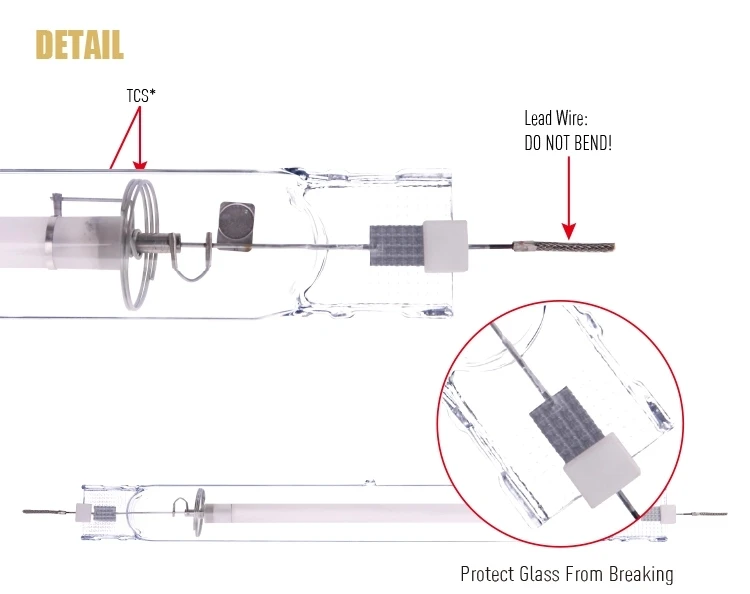 DETAIL

TCS*

Lead Wire:
DO NOT BEND!

Protect Glass From Breaking