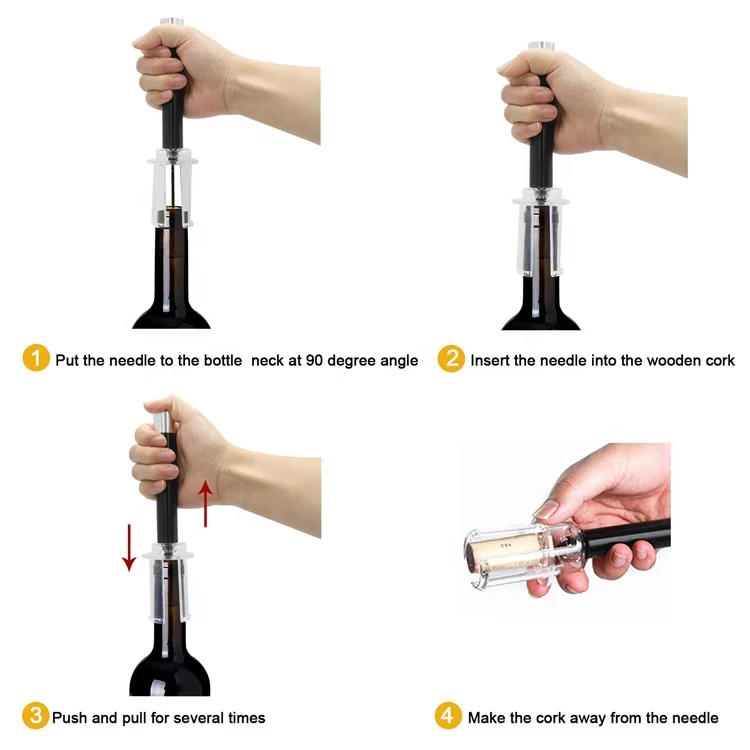 1 Put the needle to the bottle neck at 90 degree angle

2 Insert the needle into the wooden cork

3 Push and pull for several times

4 Make the cork away from the needle