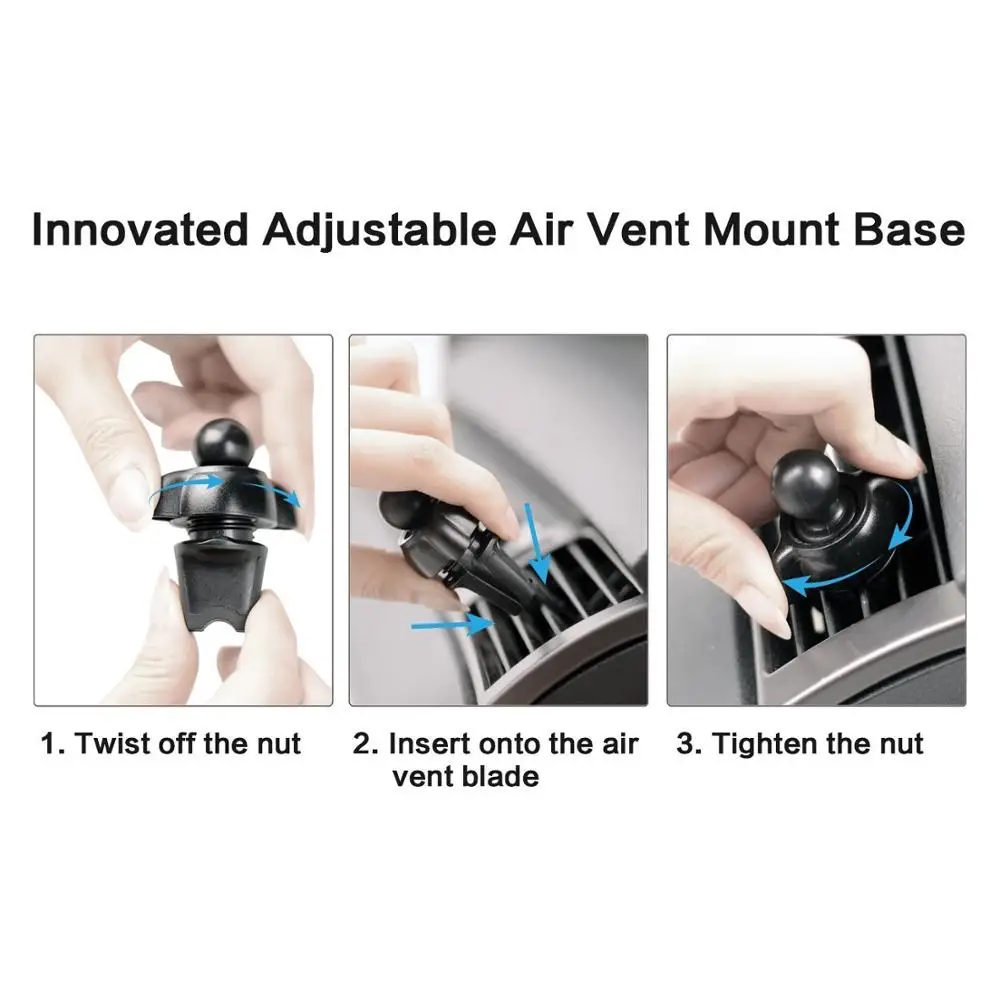 Innovated Adjustable Air Vent Mount Base

1. Twist off the nut

2. Insert onto the air vent blade

3. Tighten the nut