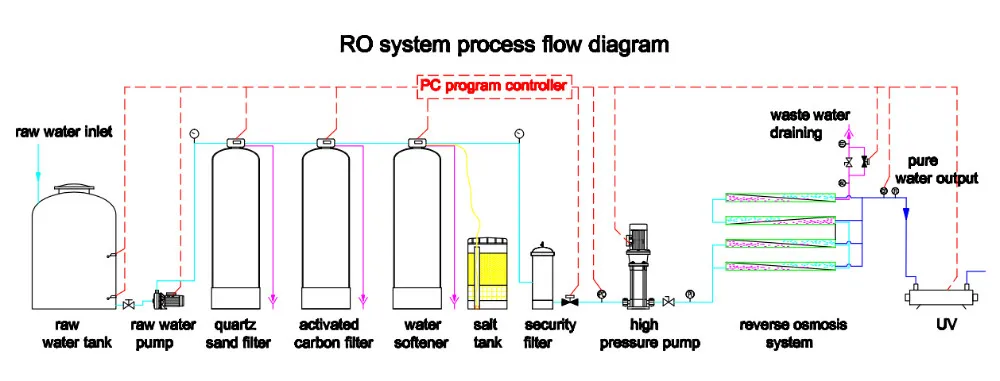 RO system process flow diagram

PC program controller

raw water inlet

waste water draining

pure water output

raw water tank

raw water pump

quartz sand filter

activated carbon filter

water softener

salt tank

security filter

high pressure pump

reverse osmosis system

UV