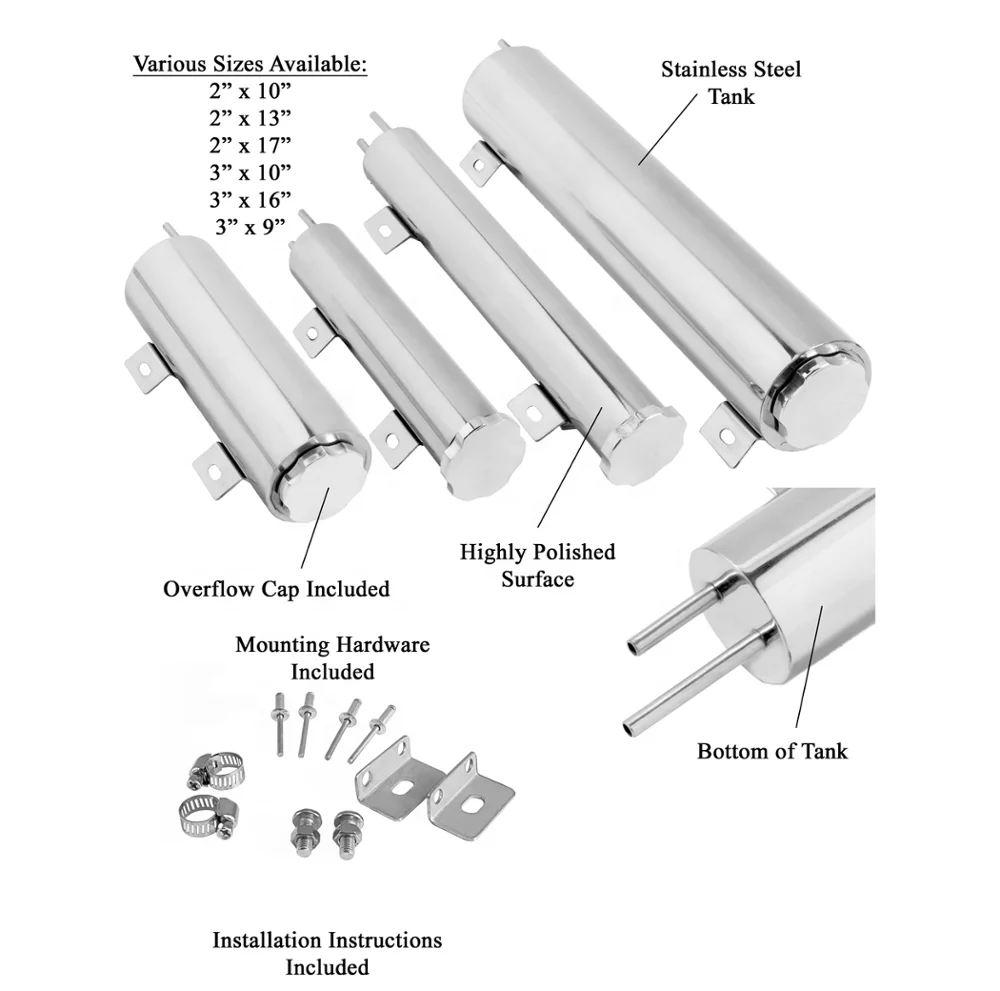 Various Sizes Available:
2” x 10”
2” x 13”
2” x 17”
3” x 10”
3” x 16”
3” x 9”

Stainless Steel Tank

Overflow Cap Included

Highly Polished Surface

Mounting Hardware Included

Bottom of Tank

Installation Instructions Included