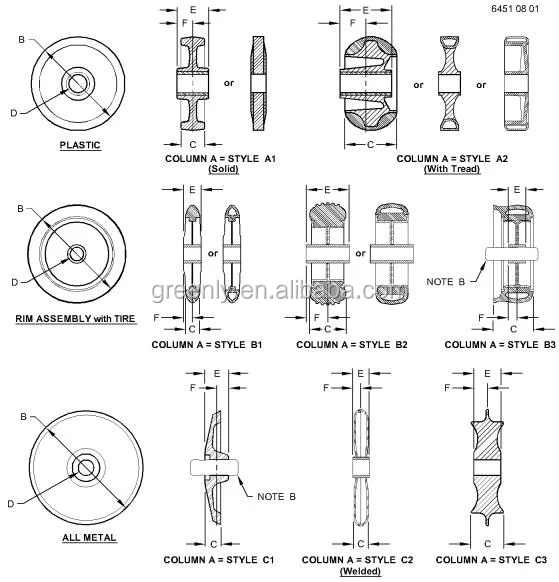 6451 08 01

B

D

PLASTIC

E

F

or

C

COLUMN A = STYLE A1
(Solid)

E

F

or

or

C

COLUMN A = STYLE A2
(With Tread)

B

D

RIM ASSEMBLY with TIRE

E

or

F

C

COLUMN A = STYLE B1

E

or

C

COLUMN A = STYLE B2

E

NOTE B

F

C

COLUMN A = STYLE B3

greenly.en.alibaba.com

B

D

ALL METAL

E

F

NOTE B

C

COLUMN A = STYLE C1

E

F

C

COLUMN A = STYLE C2
(Welded)

E

F

C

COLUMN A = STYLE C3