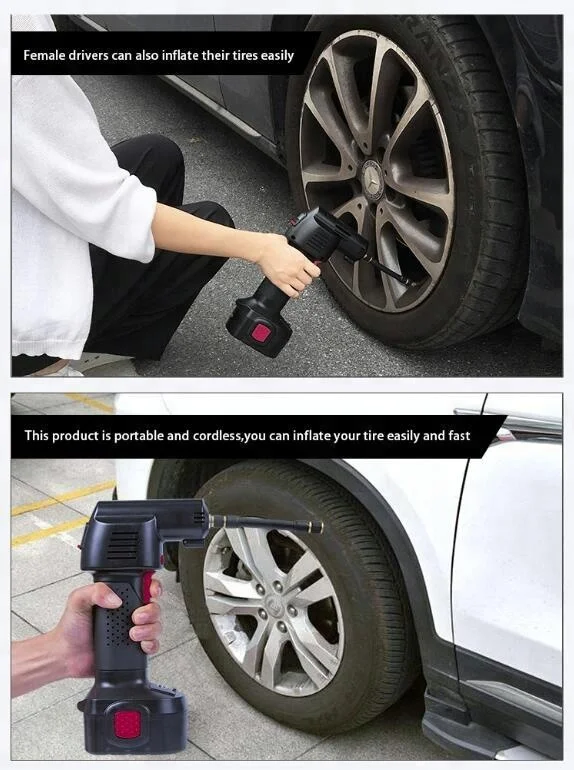 Female drivers can also inflate their tires easily

This product is portable and cordless,you can inflate your tire easily and fast