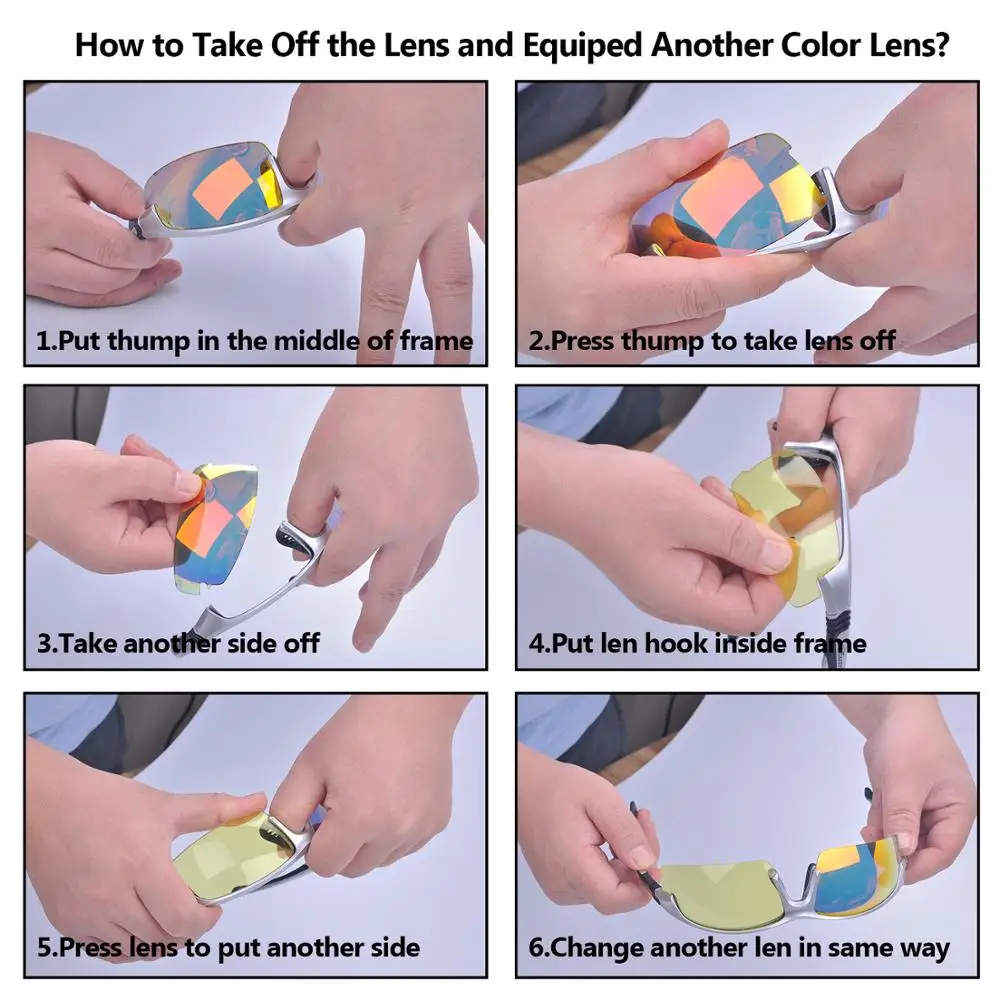 How to Take Off the Lens and Equiped Another Color Lens?

1.Put thump in the middle of frame

2.Press thump to take lens off

3.Take another side off

4.Put len hook inside frame

5.Press lens to put another side

6.Change another len in same way