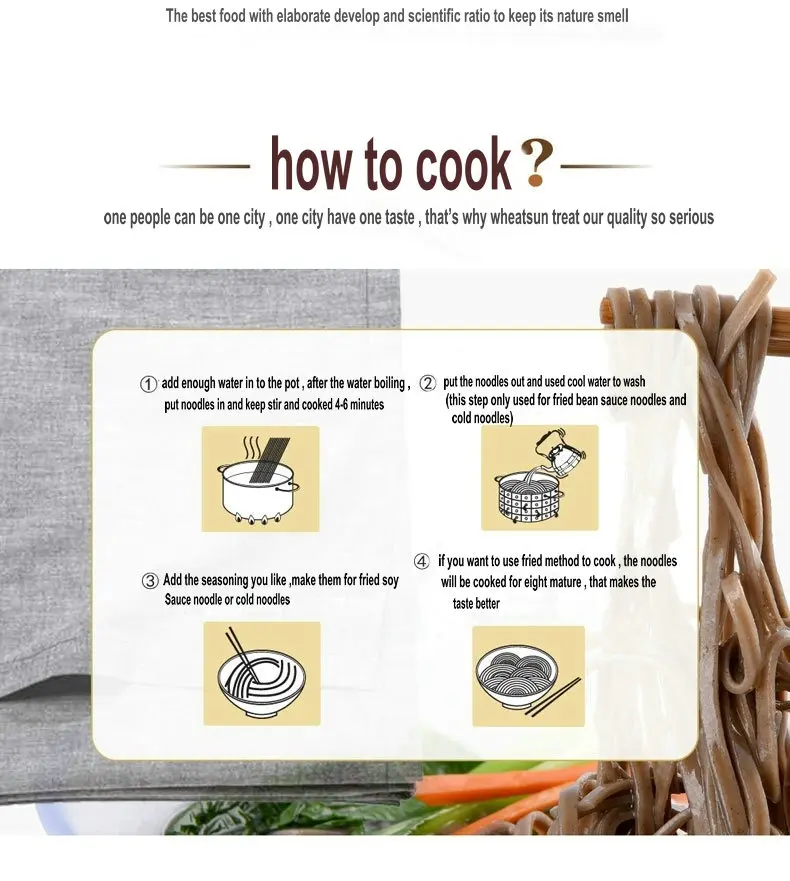 The best food with elaborate develop and scientific ratio to keep its nature smell

how to cook ?

one people can be one city , one city have one taste , that's why wheatsun treat our quality so serious

① add enough water in to the pot , after the water boiling , put noodles in and keep stir and cooked 4-6 minutes

② put the noodles out and used cool water to wash (this step only used for fried bean sauce noodles and cold noodles)

③ Add the seasoning you like ,make them for fried soy Sauce noodle or cold noodles

④ if you want to use fried method to cook , the noodles will be cooked for eight mature , that makes the taste better