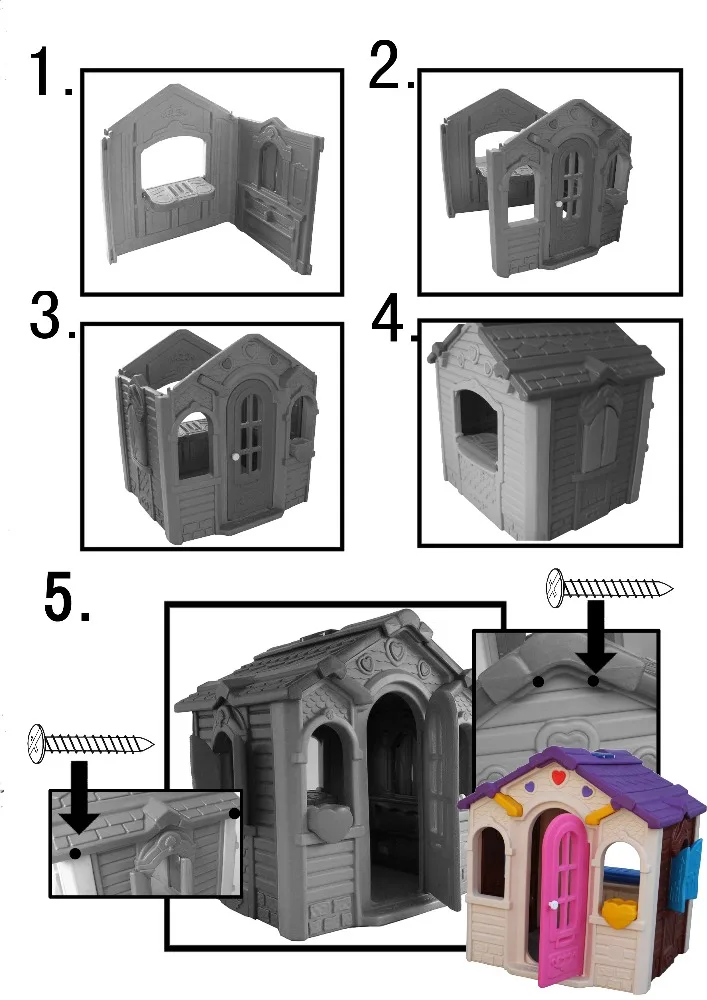 1.

2.

3.

4.

5.