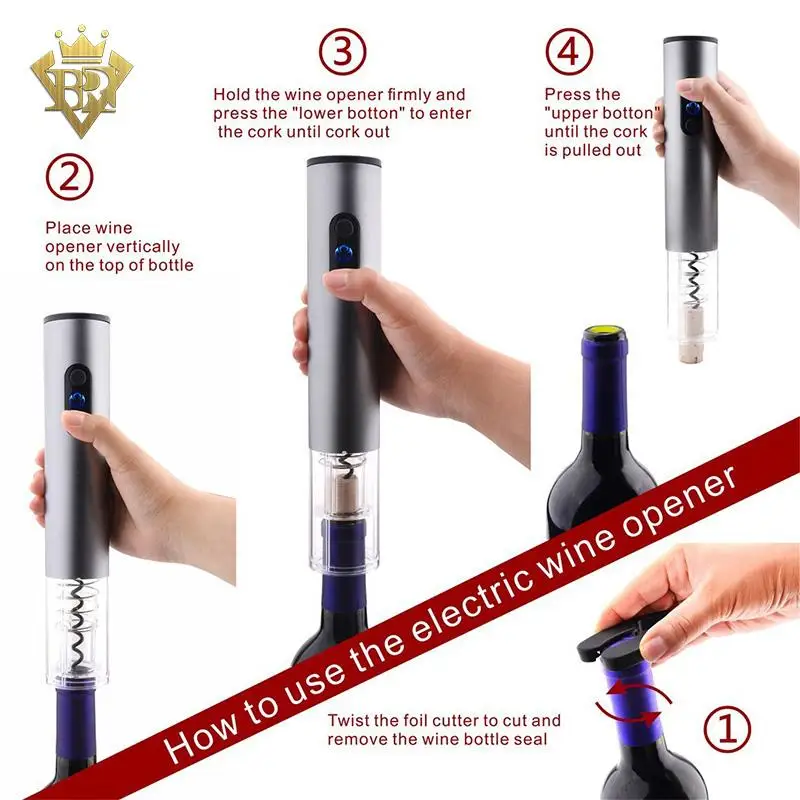 BR

②

Place wine opener vertically on the top of bottle

③

Hold the wine opener firmly and press the "lower botton" to enter the cork until cork out

④

Press the "upper botton" until the cork is pulled out

How to use the electric wine opener

Twist the foil cutter to cut and remove the wine bottle seal

①