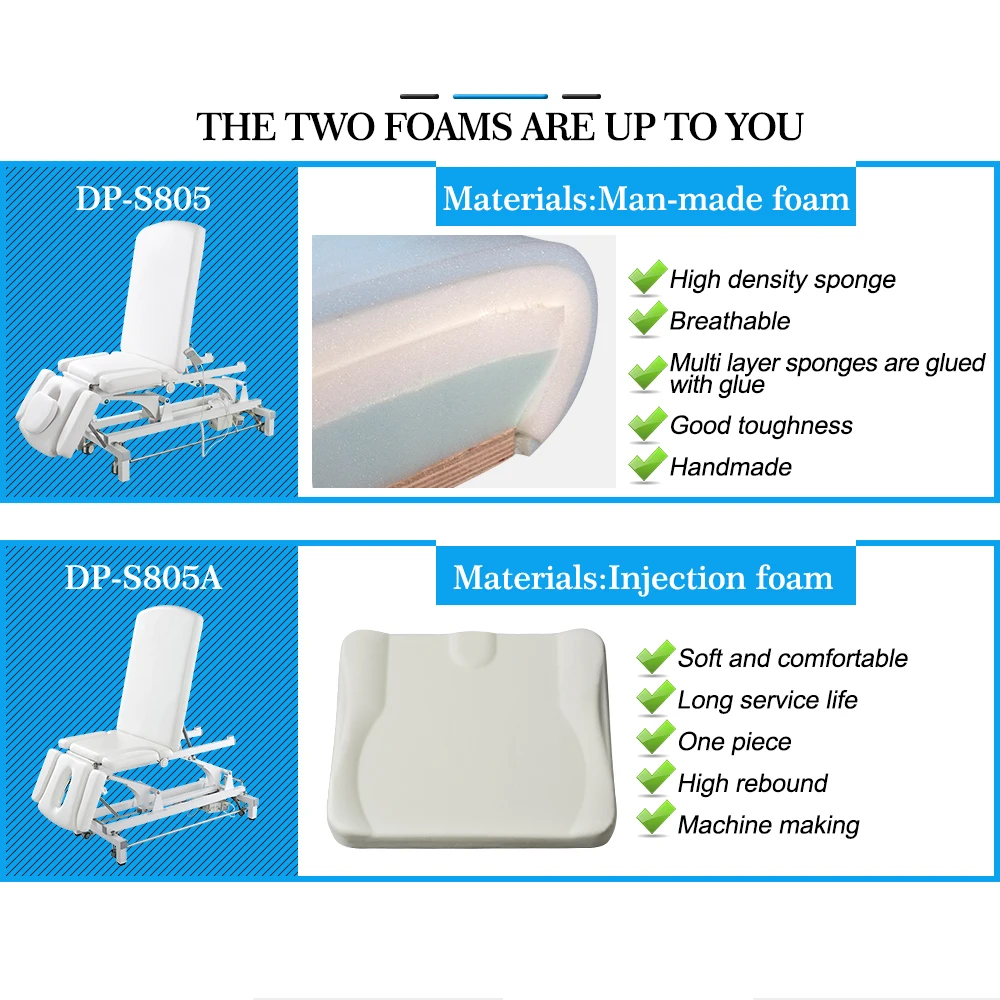 THE TWO FOAMS ARE UP TO YOU

DP-S805

Materials:Man-made foam

High density sponge
Breathable
Multi layer sponges are glued with glue
Good toughness
Handmade

DP-S805A

Materials:Injection foam

Soft and comfortable
Long service life
One piece
High rebound
Machine making