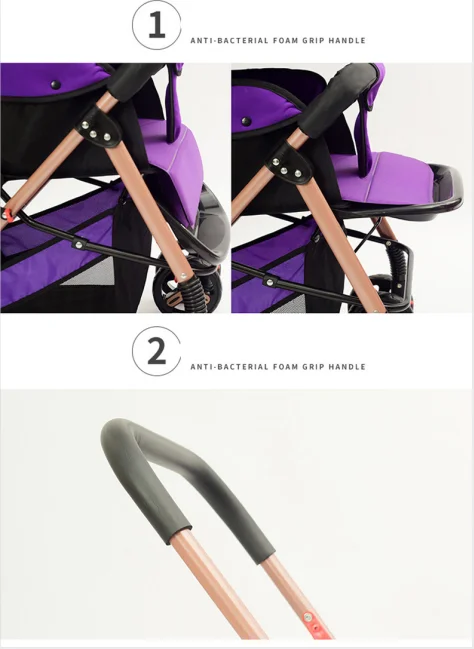 1
ANTI-BACTERIAL FOAM GRIP HANDLE

2
ANTI-BACTERIAL FOAM GRIP HANDLE