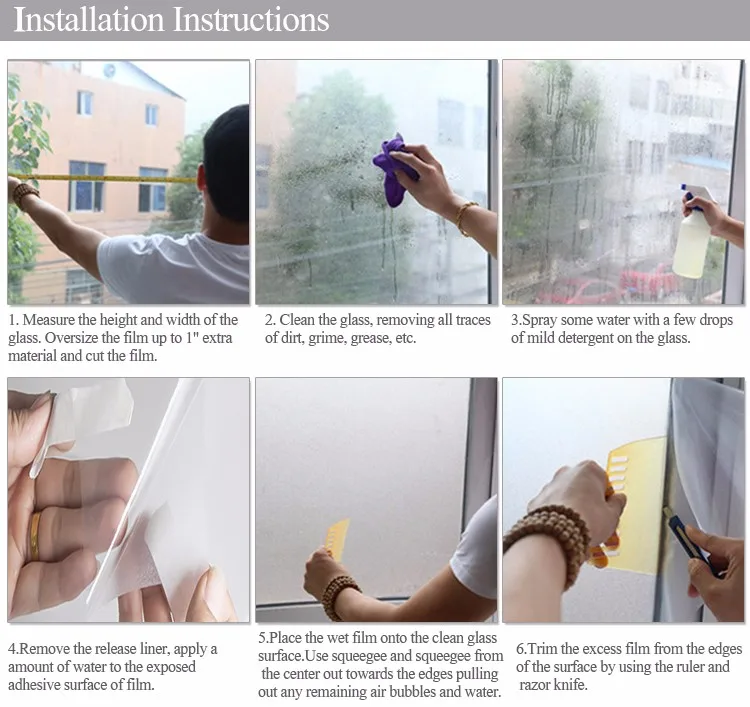 Installation Instructions

1. Measure the height and width of the glass. Oversize the film up to 1" extra material and cut the film.

2. Clean the glass, removing all traces of dirt, grime, grease, etc.

3.Spray some water with a few drops of mild detergent on the glass.

4.Remove the release liner, apply a amount of water to the exposed adhesive surface of film.

5.Place the wet film onto the clean glass surface.Use squeegee and squeegee from the center out towards the edges pulling out any remaining air bubbles and water.

6.Trim the excess film from the edges of the surface by using the ruler and razor knife.