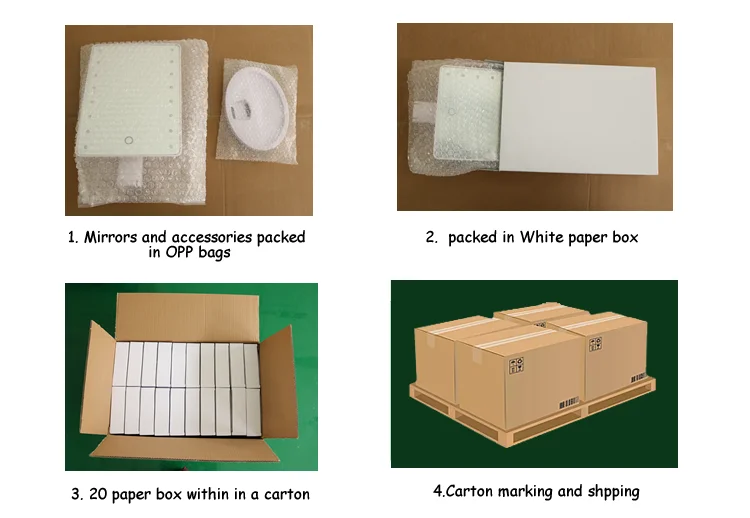 1. Mirrors and accessories packed in OPP bags

2. packed in White paper box

3. 20 paper box within in a carton

4.Carton marking and shpping