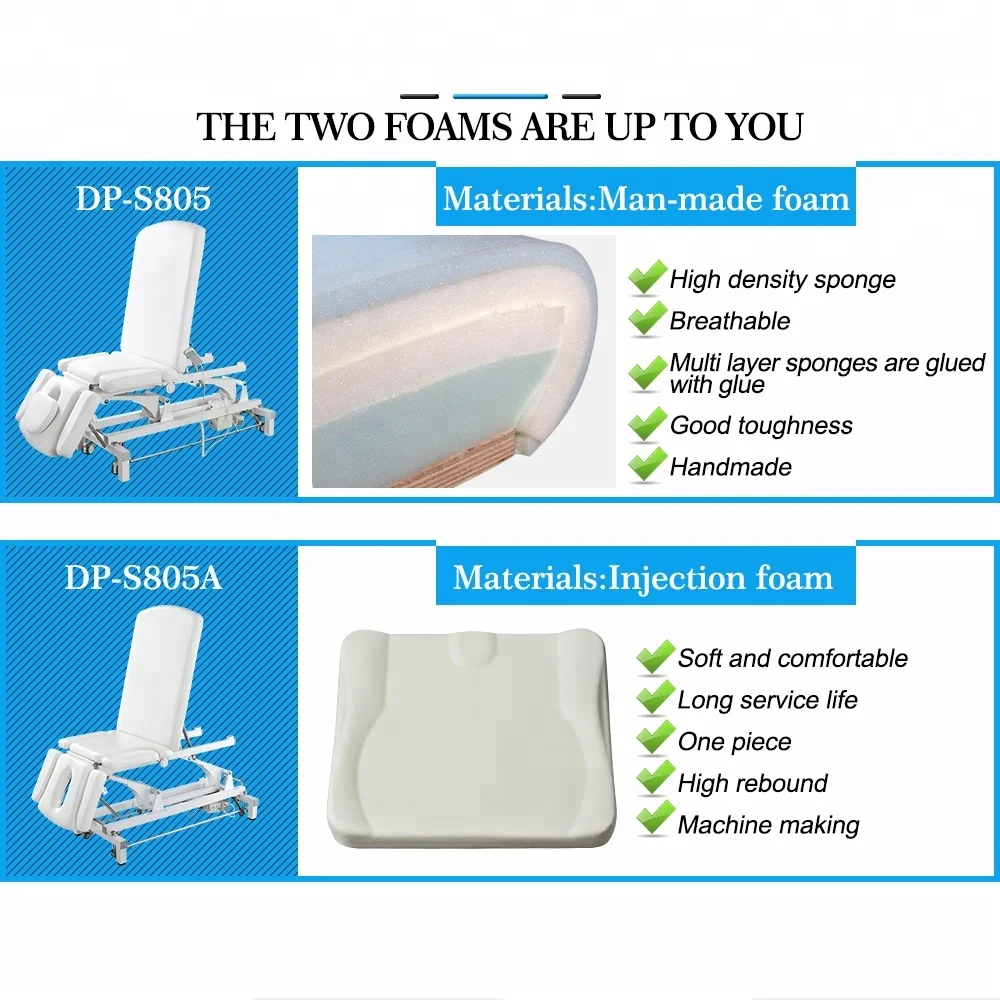 THE TWO FOAMS ARE UP TO YOU

DP-S805

Materials:Man-made foam

High density sponge
Breathable
Multi layer sponges are glued with glue
Good toughness
Handmade

DP-S805A

Materials:Injection foam

Soft and comfortable
Long service life
One piece
High rebound
Machine making