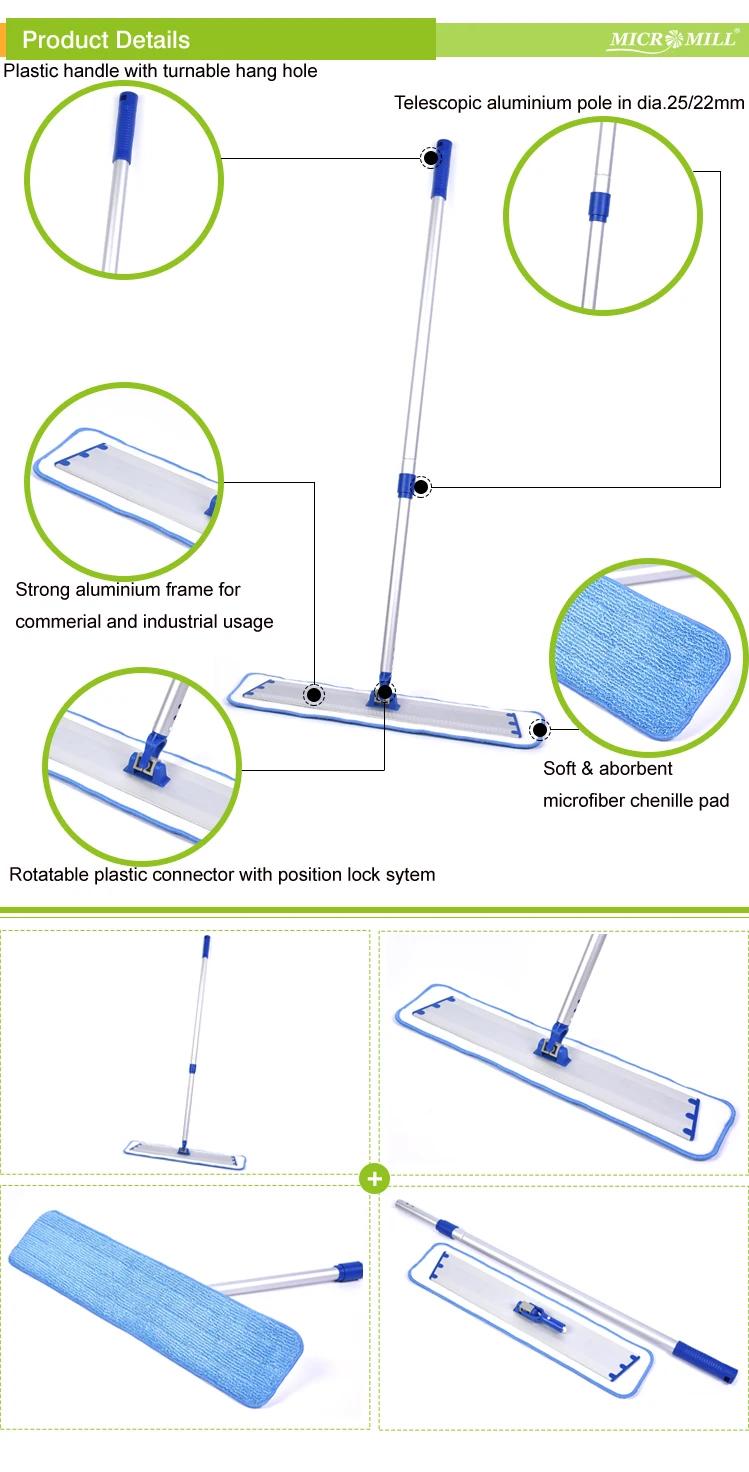 Product Details

MICROMILL®

Plastic handle with turnable hang hole

Telescopic aluminium pole in dia.25/22mm

Strong aluminium frame for commerial and industrial usage

Soft & aborbent microfiber chenille pad

Rotatable plastic connector with position lock sytem

+