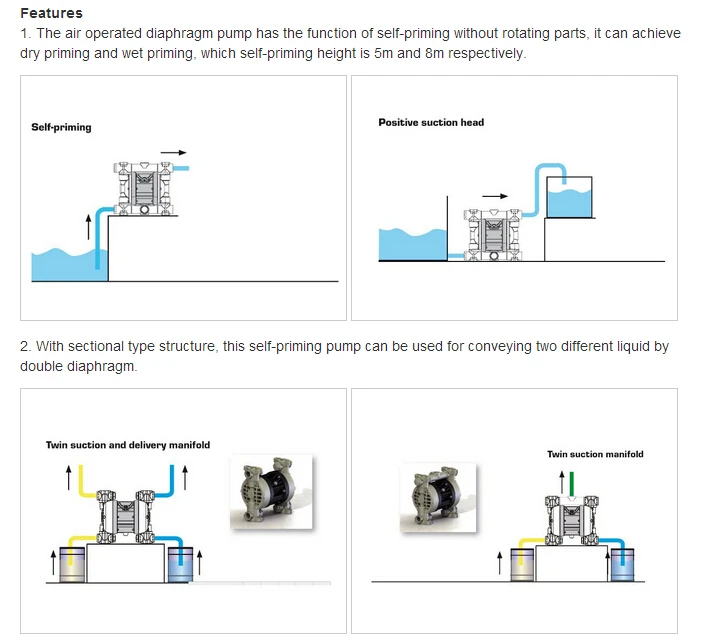 Features
1. The air operated diaphragm pump has the function of self-priming without rotating parts, it can achieve dry priming and wet priming, which self-priming height is 5m and 8m respectively.

Self-priming

Positive suction head

2. With sectional type structure, this self-priming pump can be used for conveying two different liquid by double diaphragm.

Twin suction and delivery manifold

Twin suction manifold