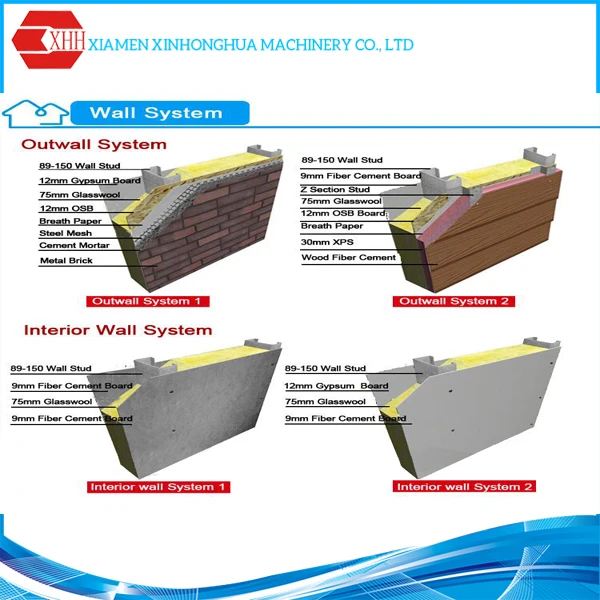 XHH XIAMEN XINHONGHUA MACHINERY CO., LTD

Wall System

Outwall System

89-150 Wall Stud
12mm Gypsum Board
75mm Glasswool
12mm OSB
Breath Paper
Steel Mesh
Cement Mortar
Metal Brick

Outwall System 1

89-150 Wall Stud
9mm Fiber Cement Board
Z Section Stud
75mm Glasswool
12mm OSB Board
Breath Paper
30mm XPS
Wood Fiber Cement

Outwall System 2

Interior Wall System

89-150 Wall Stud
9mm Fiber Cement Board
75mm Glasswool
9mm Fiber Cement Board

Interior wall System 1

89-150 Wall Stud
12mm Gypsum Board
75mm Glasswool
9mm Fiber Cement Board

Interior wall System 2