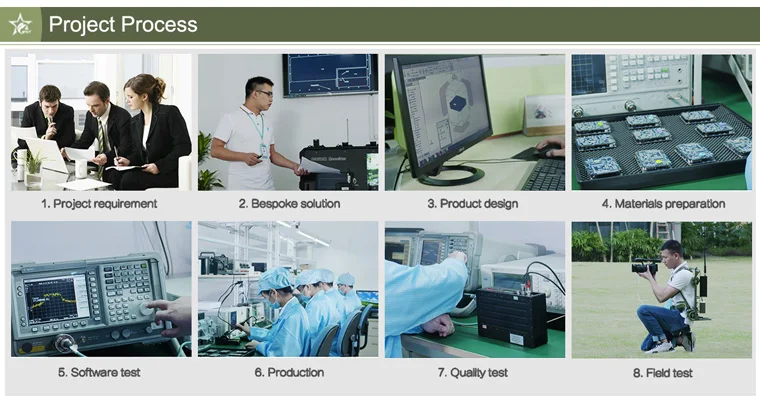 Project Process

1. Project requirement

2. Bespoke solution

3. Product design

4. Materials preparation

5. Software test

6. Production

7. Quality test

8. Field test