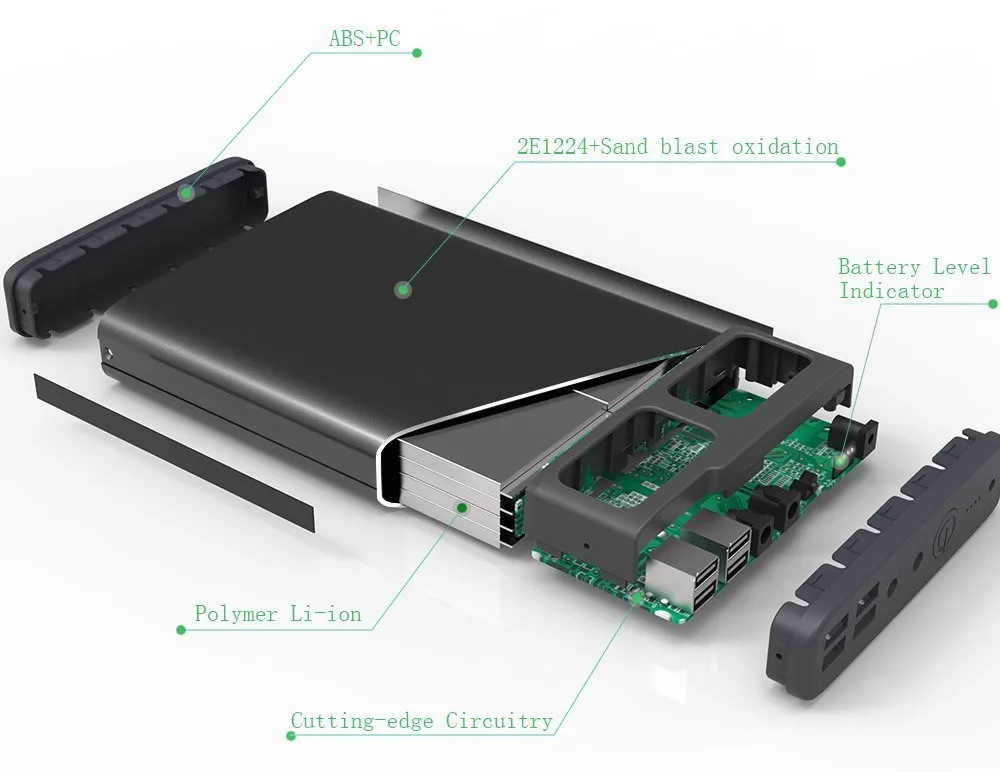 ABS+PC

2E1224+Sand blast oxidation

Battery Level Indicator

Polymer Li-ion

Cutting-edge Circuitry