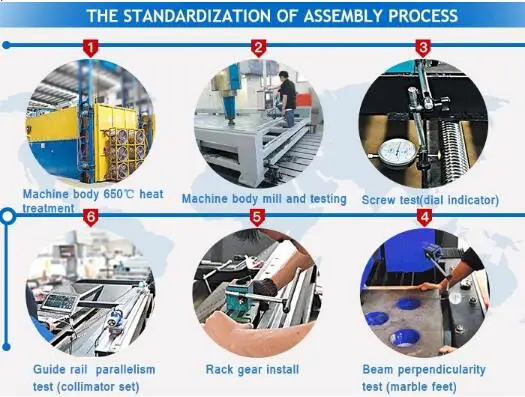 THE STANDARDIZATION OF ASSEMBLY PROCESS

1

Machine body 650℃ heat treatment

2

Machine body mill and testing

3

Screw test(dial indicator)

6

Guide rail parallelism test (collimator set)

5

Rack gear install

4

Beam perpendicularity test (marble feet)