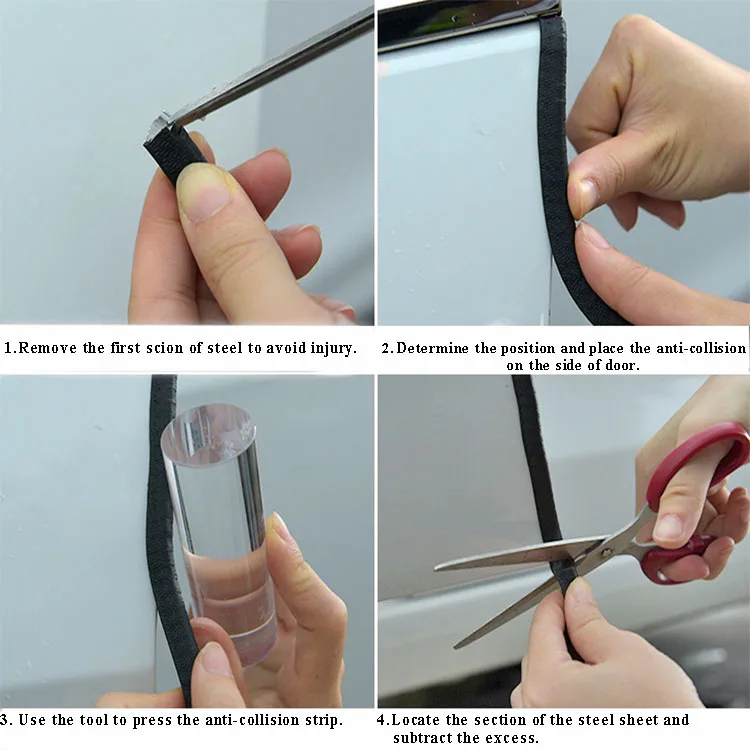 1.Remove the first scion of steel to avoid injury.

2.Determine the position and place the anti-collision on the side of door.

3. Use the tool to press the anti-collision strip.

4.Locate the section of the steel sheet and subtract the excess.