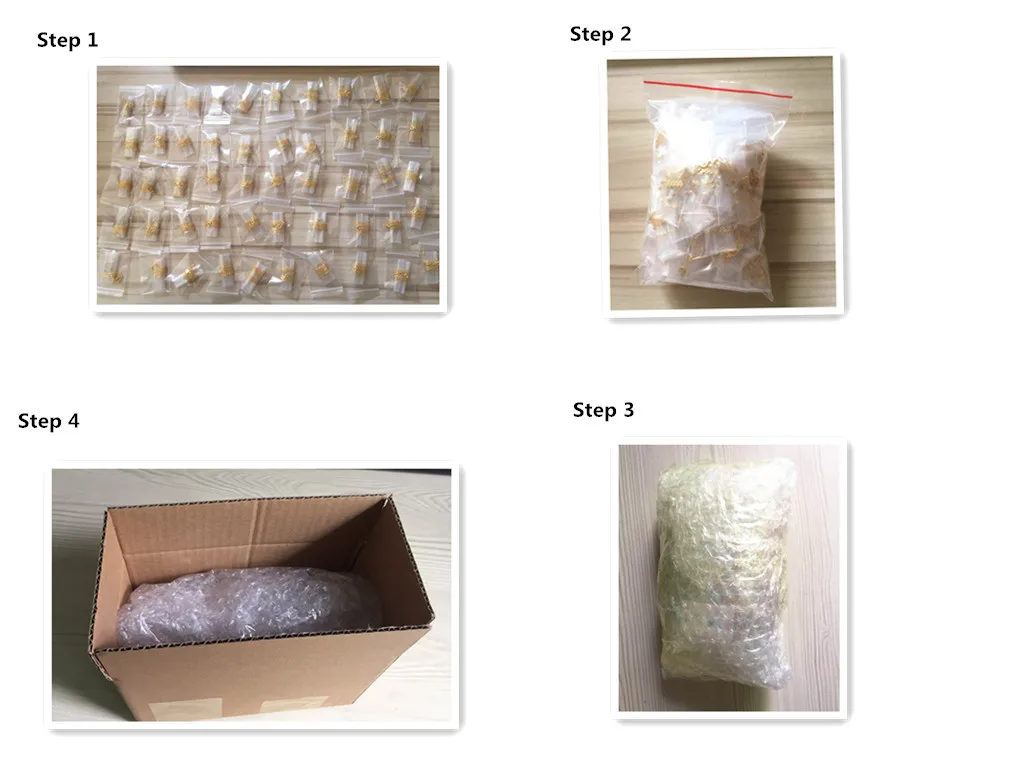 Step 1

Step 2

Step 4

Step 3