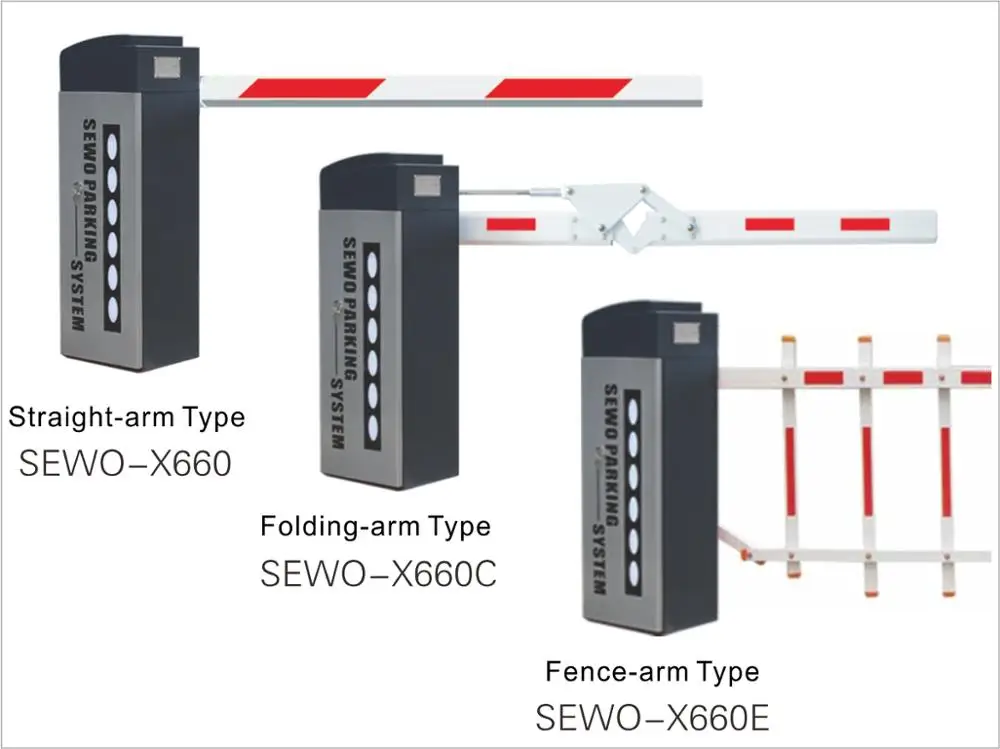 SEWO PARKING SYSTEM

Straight-arm Type
SEWO–X660

SEWO PARKING SYSTEM

Folding-arm Type
SEWO–X660C

SEWO PARKING SYSTEM

Fence-arm Type
SEWO–X660E