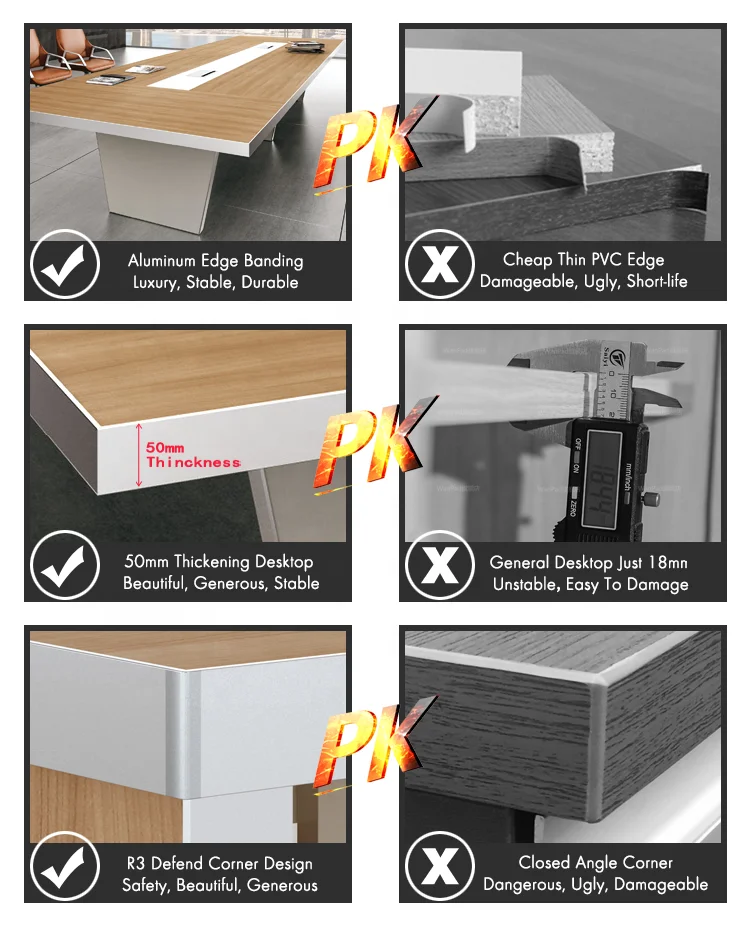 PK

Aluminum Edge Banding
Luxury, Stable, Durable

Cheap Thin PVC Edge
Damageable, Ugly, Short-life

50mm
Thinckness

PK

OFF ON ZERO mm/inch
18.94

50mm Thickening Desktop
Beautiful, Generous, Stable

General Desktop Just 18mn
Unstable, Easy To Damage

PK

R3 Defend Corner Design
Safety, Beautiful, Generous

Closed Angle Corner
Dangerous, Ugly, Damageable