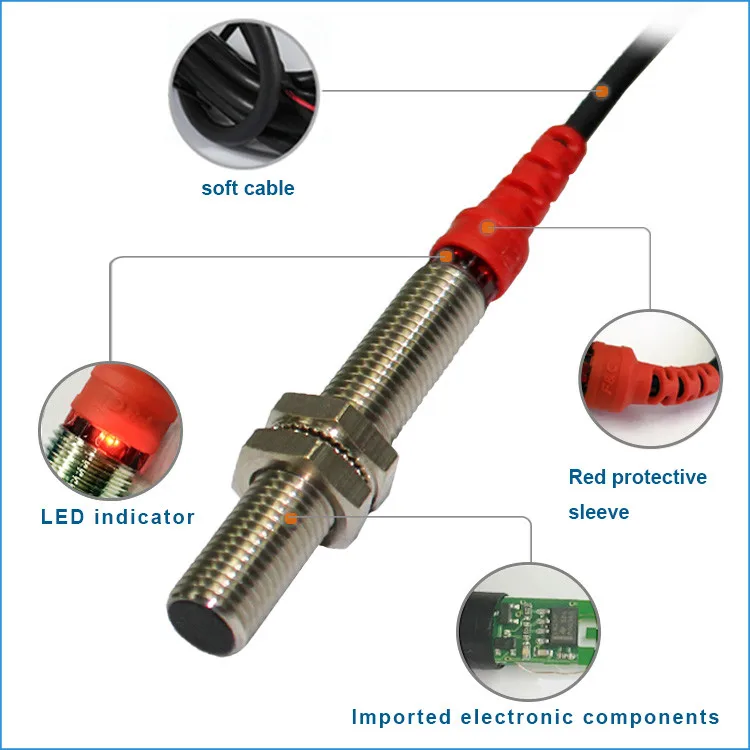 soft cable

LED indicator

Red protective sleeve

Imported electronic components