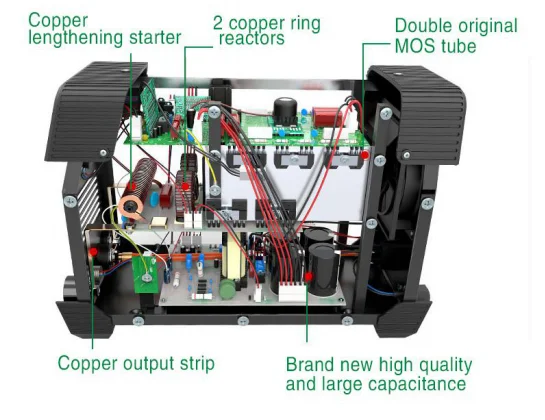 Copper lengthening starter

2 copper ring reactors

Double original MOS tube

Copper output strip

Brand new high quality and large capacitance