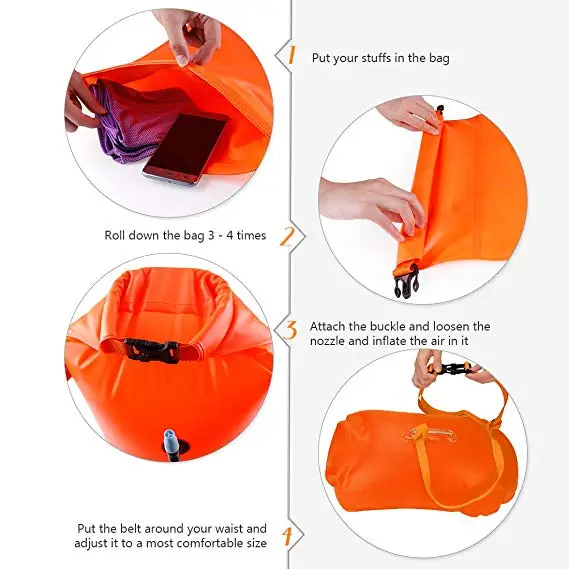 1 Put your stuffs in the bag

Roll down the bag 3 - 4 times 2

3 Attach the buckle and loosen the nozzle and inflate the air in it

Put the belt around your waist and adjust it to a most comfortable size 4