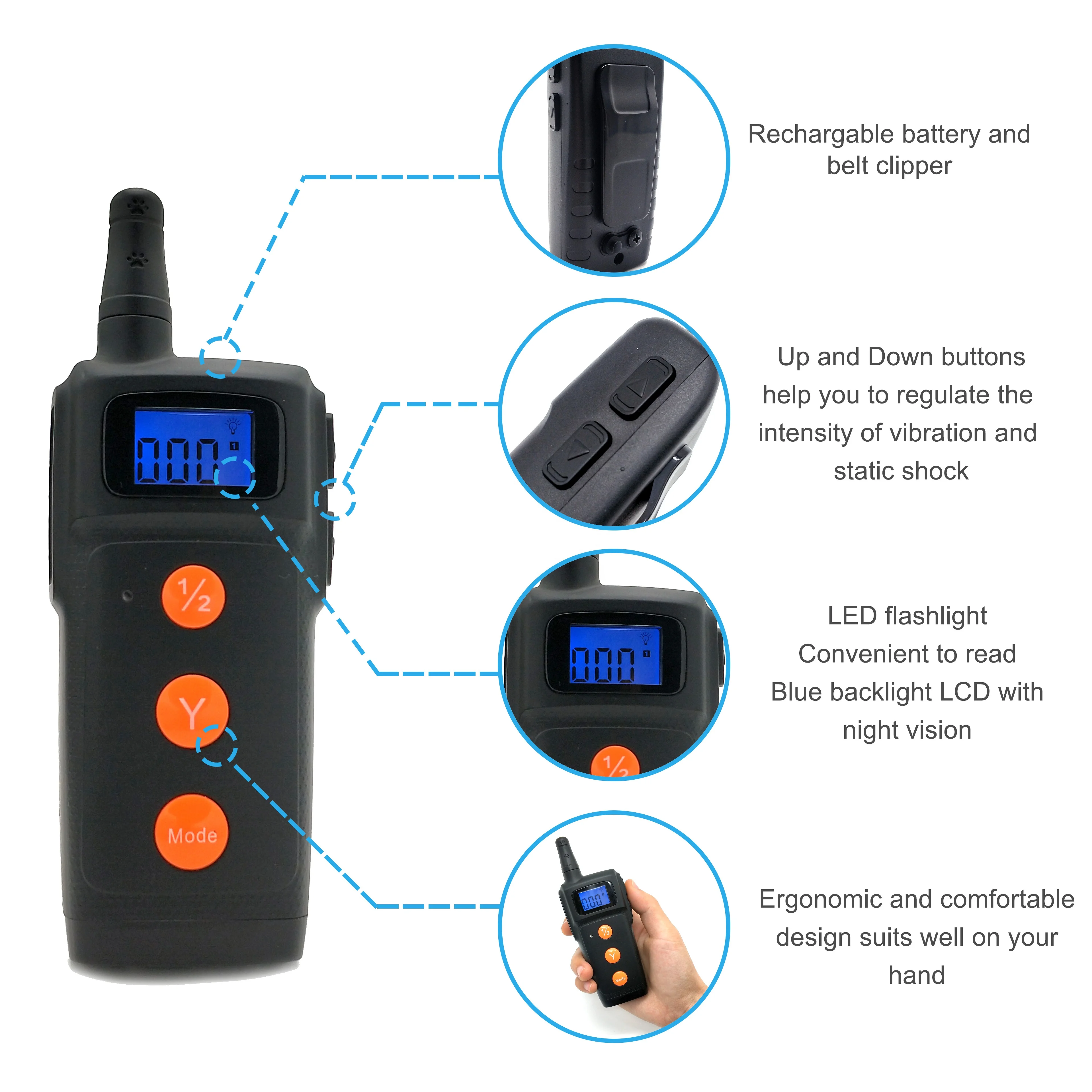 000 1

½

Y

Mode

Rechargable battery and belt clipper

Up and Down buttons help you to regulate the intensity of vibration and static shock

000 1

½

LED flashlight
Convenient to read
Blue backlight LCD with night vision

000

½

Y

Mode

Ergonomic and comfortable design suits well on your hand