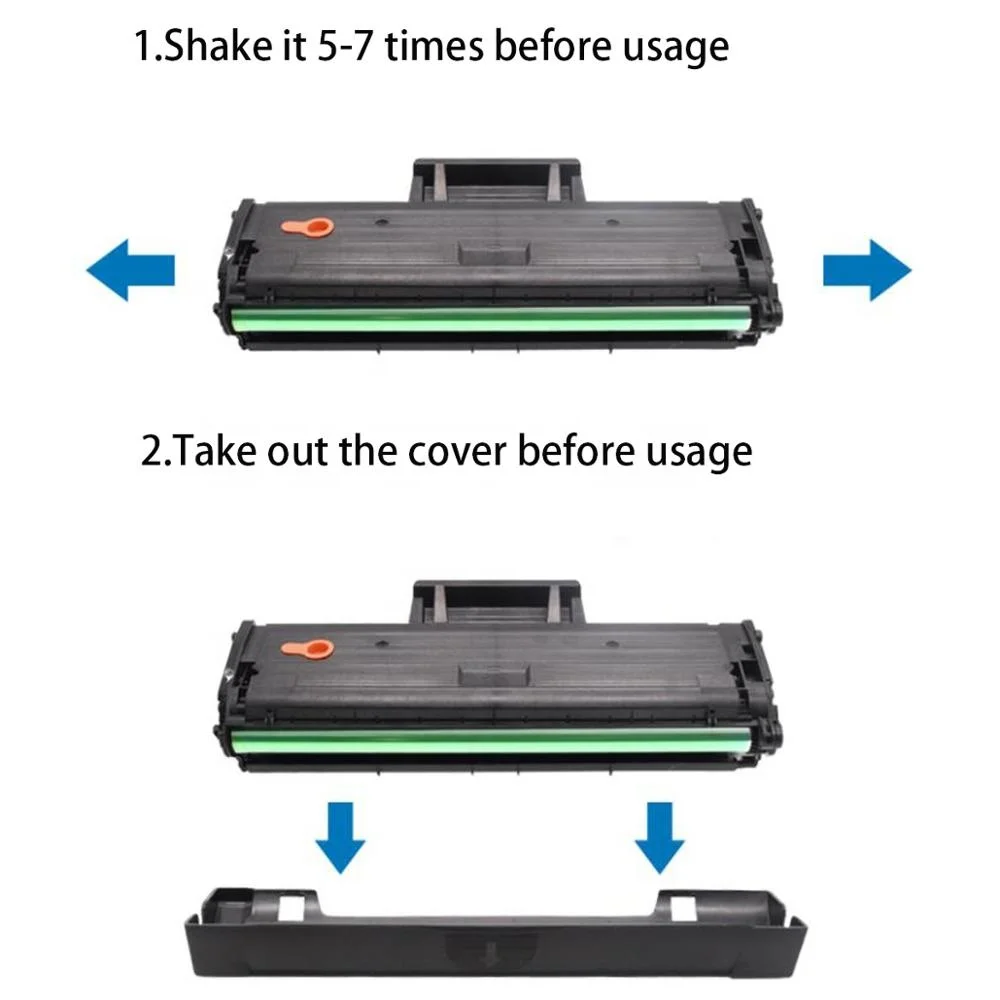 1.Shake it 5-7 times before usage

2.Take out the cover before usage