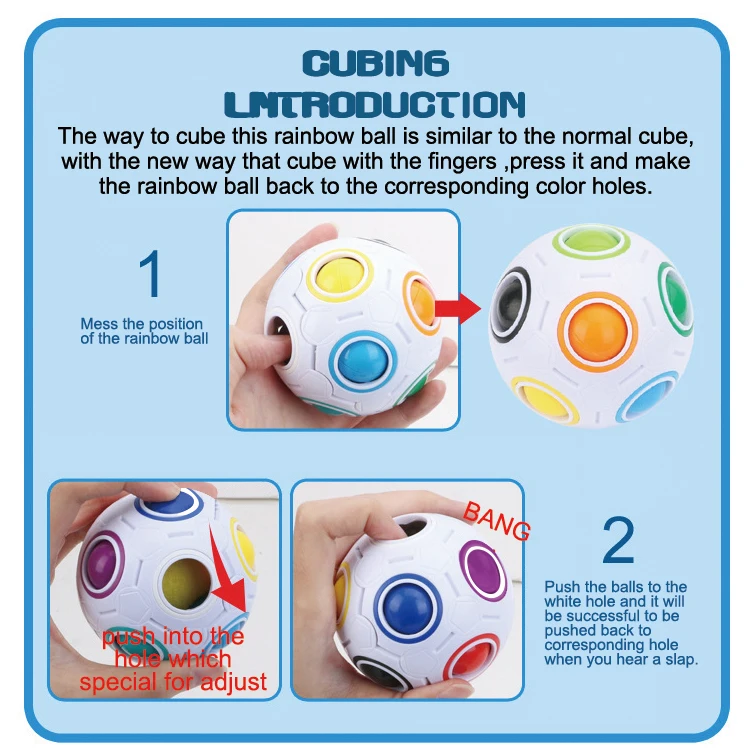 CUBING
LNTRODUCTION
The way to cube this rainbow ball is similar to the normal cube, with the new way that cube with the fingers ,press it and make the rainbow ball back to the corresponding color holes.

1
Mess the position of the rainbow ball

push into the hole which special for adjust

BANG

2
Push the balls to the white hole and it will be successful to be pushed back to corresponding hole when you hear a slap.