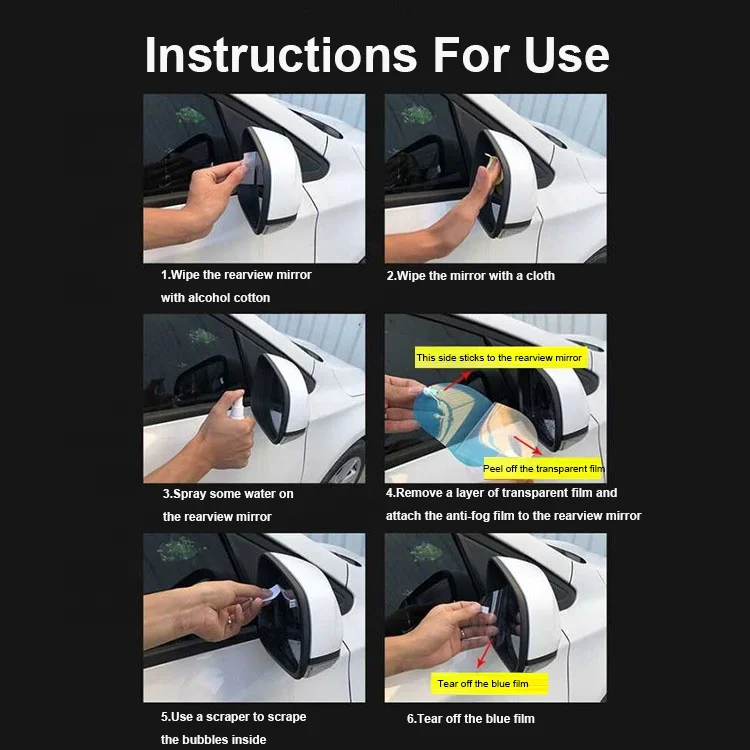 Instructions For Use

1.Wipe the rearview mirror with alcohol cotton

2.Wipe the mirror with a cloth

3.Spray some water on the rearview mirror

This side sticks to the rearview mirror

Peel off the transparent film

4.Remove a layer of transparent film and attach the anti-fog film to the rearview mirror

5.Use a scraper to scrape the bubbles inside

Tear off the blue film

6.Tear off the blue film