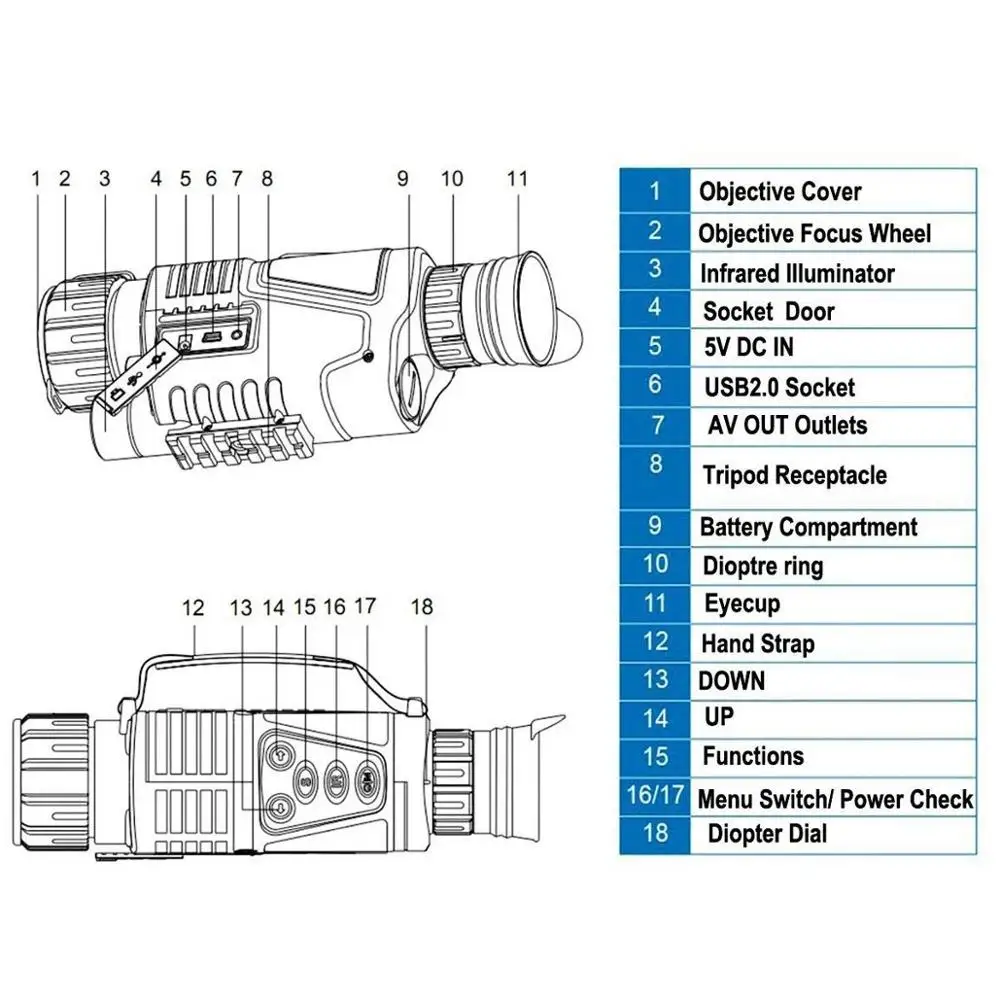 1 2 3 4 5 6 7 8 9 10 11

12 13 14 15 16 17 18

| 1 | Objective Cover |
|---|---|
| 2 | Objective Focus Wheel |
| 3 | Infrared Illuminator |
| 4 | Socket Door |
| 5 | 5V DC IN |
| 6 | USB2.0 Socket |
| 7 | AV OUT Outlets |
| 8 | Tripod Receptacle |
| 9 | Battery Compartment |
| 10 | Dioptre ring |
| 11 | Eyecup |
| 12 | Hand Strap |
| 13 | DOWN |
| 14 | UP |
| 15 | Functions |
| 16/17 | Menu Switch/ Power Check |
| 18 | Diopter Dial |