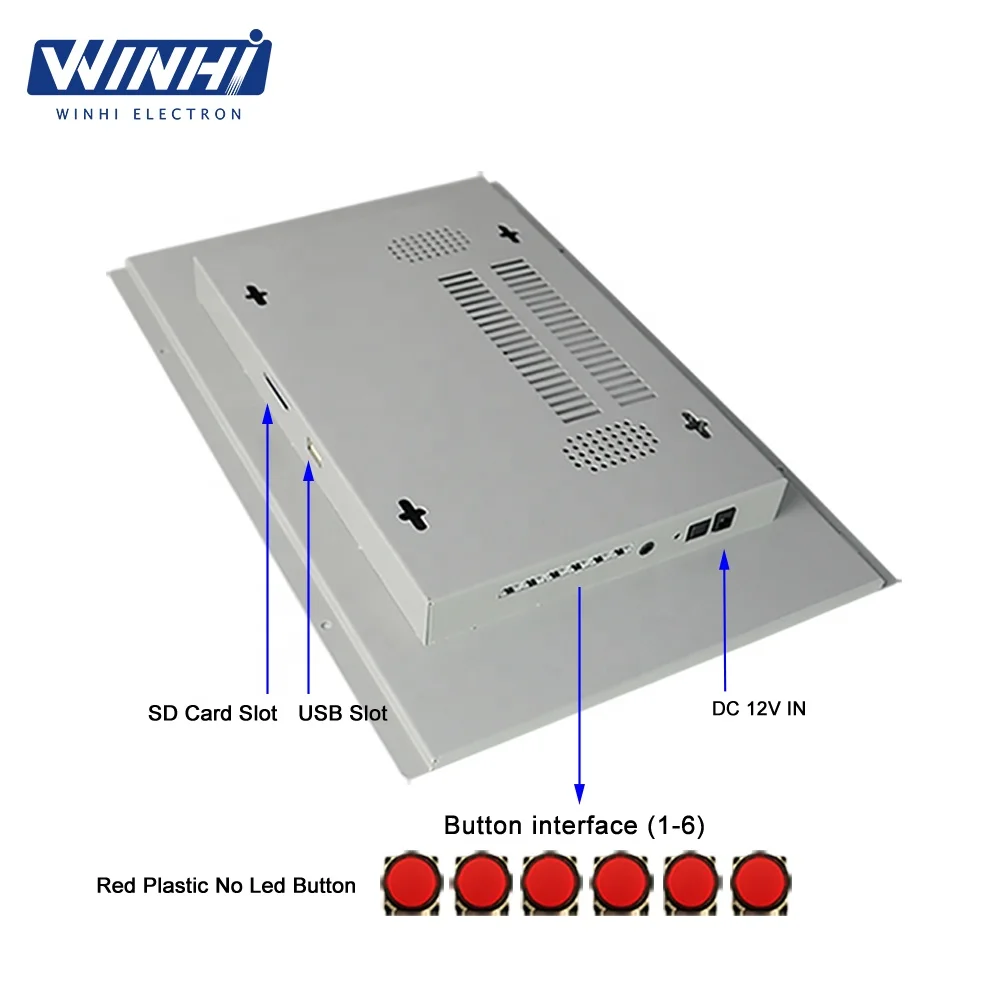 WINHI
WINHI ELECTRON

SD Card Slot USB Slot

DC 12V IN

Button interface (1-6)

Red Plastic No Led Button