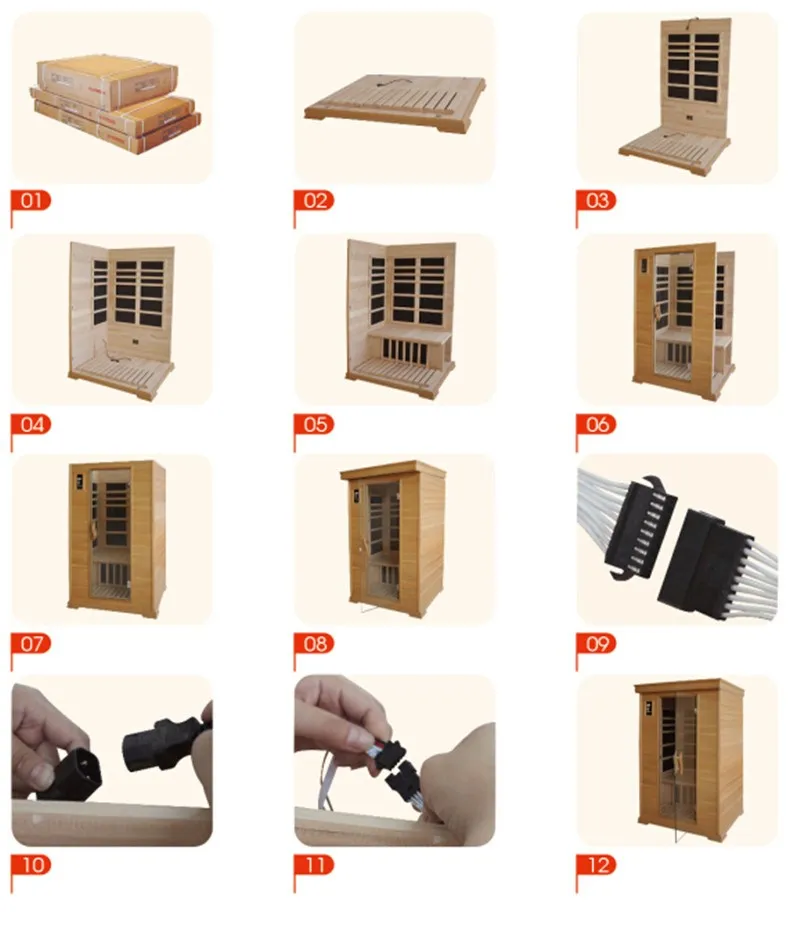 01

02

03

04

05

06

07

08

09

10

11

12