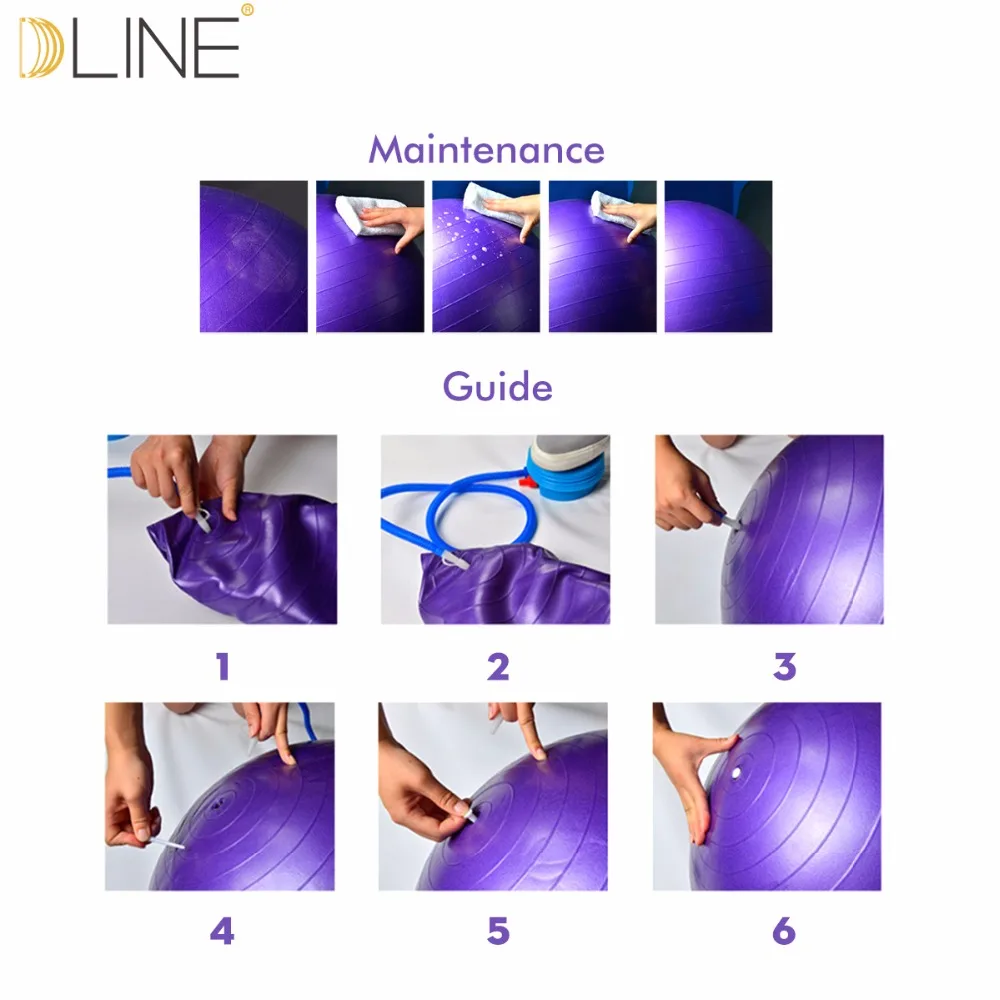 DLINE®

Maintenance

Guide

1

2

3

4

5

6