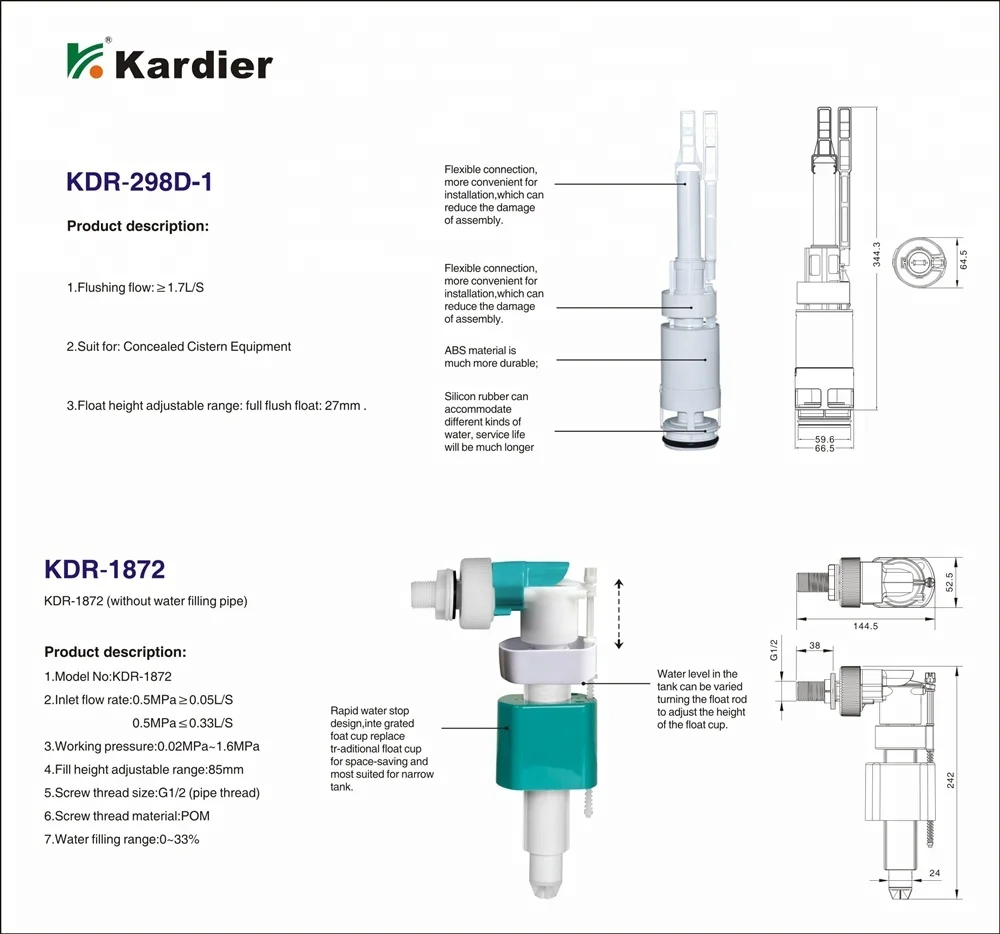 Kardier

KDR-298D-1

Product description:

1.Flushing flow: ≥1.7L/S

2.Suit for: Concealed Cistern Equipment

3.Float height adjustable range: full flush float: 27mm .

Flexible connection, more convenient for installation,which can reduce the damage of assembly.

Flexible connection, more convenient for installation,which can reduce the damage of assembly.

ABS material is much more durable;

Silicon rubber can accommodate different kinds of water, service life will be much longer

344.3
64.5
59.6
66.5

KDR-1872

KDR-1872 (without water filling pipe)

Product description:
1.Model No:KDR-1872
2.Inlet flow rate:0.5MPa≥0.05L/S
0.5MPa≤0.33L/S
3.Working pressure:0.02MPa~1.6MPa
4.Fill height adjustable range:85mm
5.Screw thread size:G1/2 (pipe thread)
6.Screw thread material:POM
7.Water filling range:0~33%

Rapid water stop design,inte grated foat cup replace tr-aditional float cup for space-saving and most suited for narrow tank.

Water level in the tank can be varied turning the float rod to adjust the height of the float cup.

52.5
144.5
G1/2
38
242
24