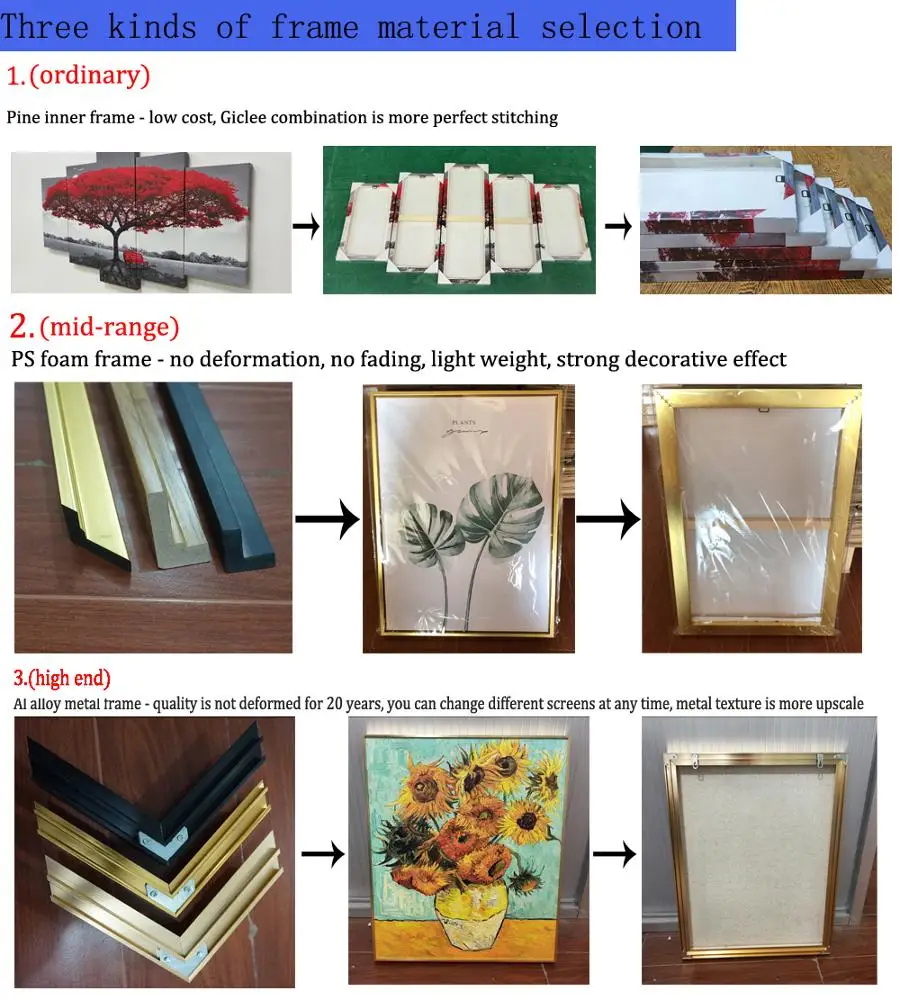 Three kinds of frame material selection

1.(ordinary)

Pine inner frame - low cost, Giclee combination is more perfect stitching

2.(mid-range)

PS foam frame - no deformation, no fading, light weight, strong decorative effect

PLANTS

3.(high end)

Al alloy metal frame - quality is not deformed for 20 years, you can change different screens at any time, metal texture is more upscale