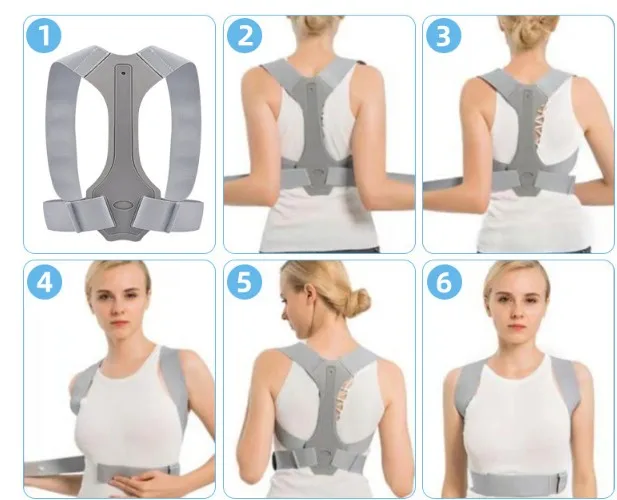 1
2
3
4
5
6