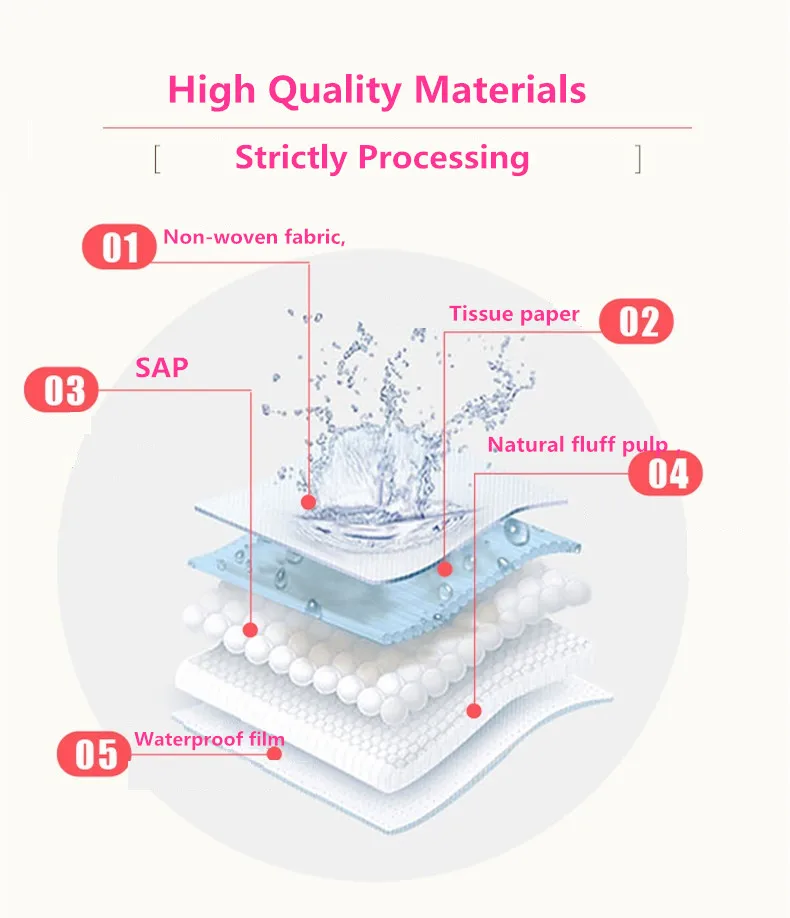 High Quality Materials

[ Strictly Processing ]

01 Non-woven fabric,

Tissue paper 02

03 SAP

Natural fluff pulp .

04

05 Waterproof film