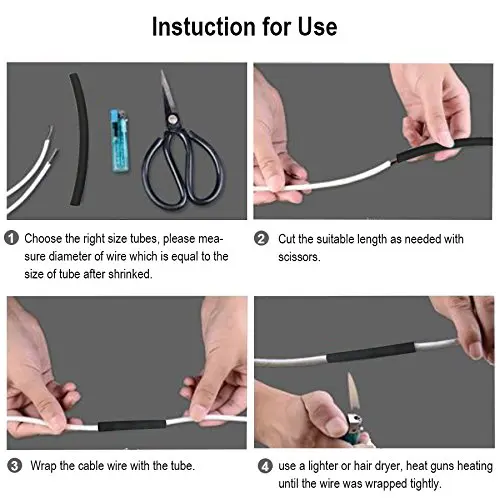 Instuction for Use

1 Choose the right size tubes, please measure diameter of wire which is equal to the size of tube after shrinked.

2 Cut the suitable length as needed with scissors.

3 Wrap the cable wire with the tube.

4 use a lighter or hair dryer, heat guns heating until the wire was wrapped tightly.