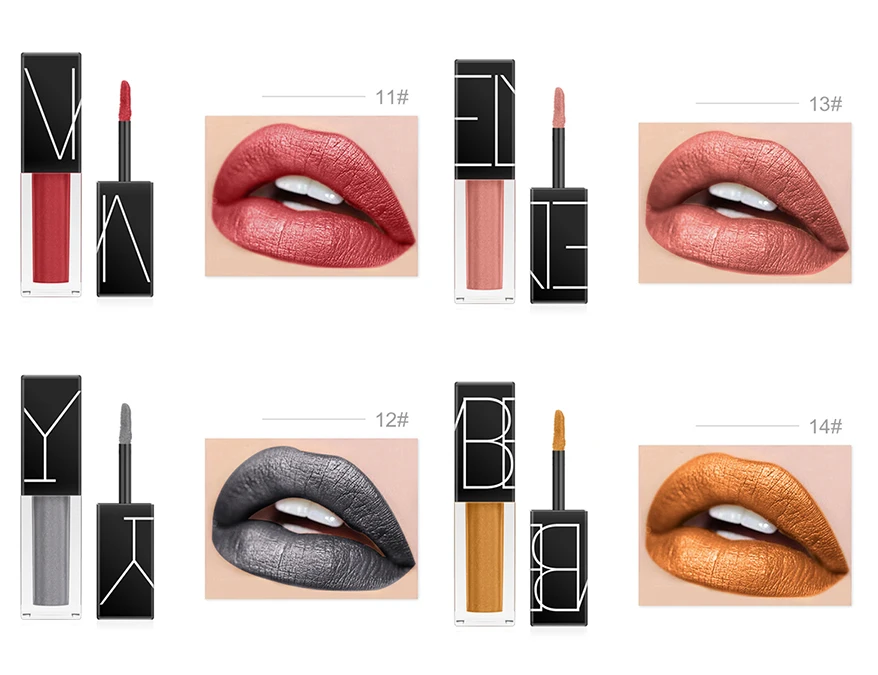 11#

13#

12#

14#